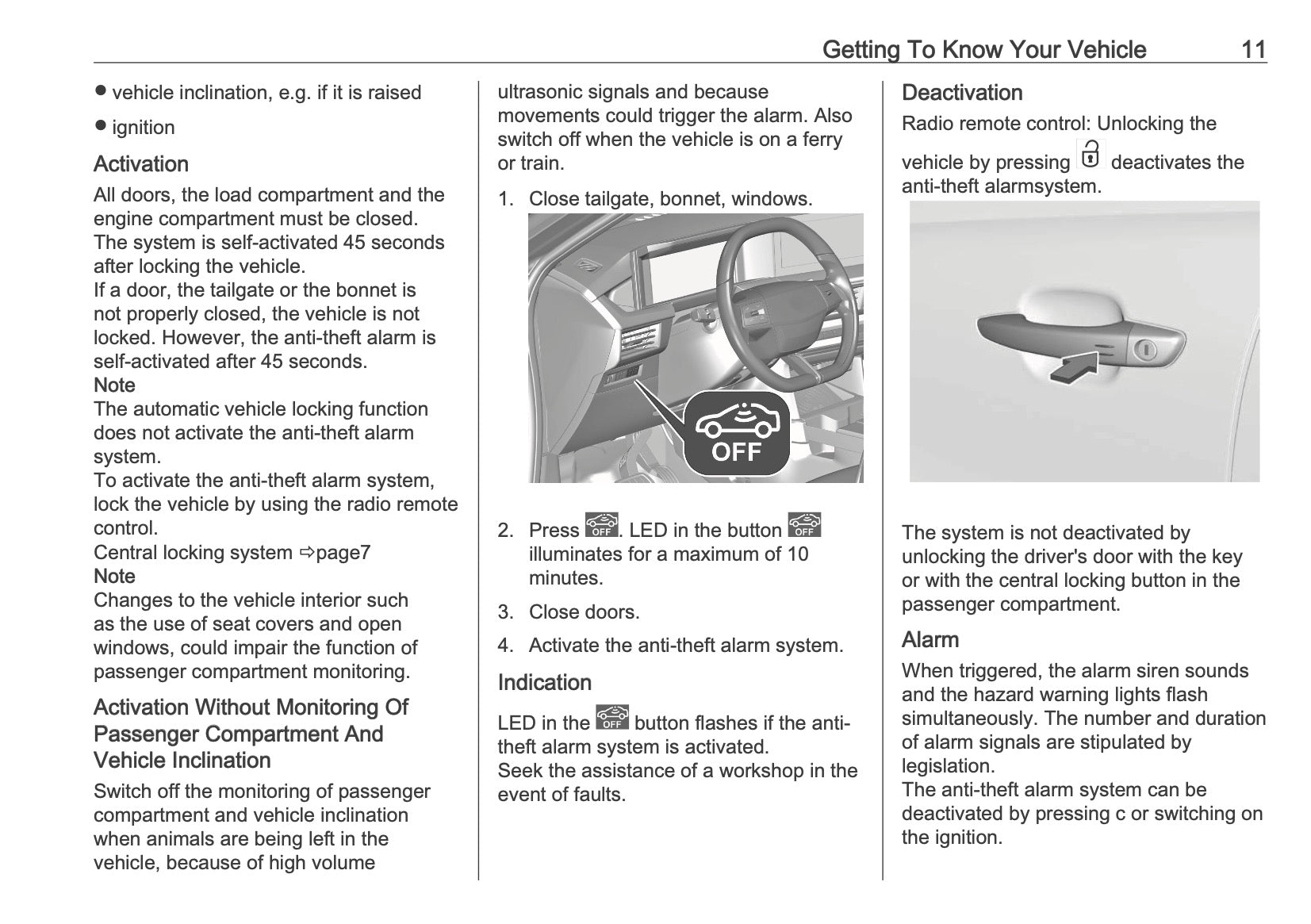 Getting To Know Your Vehicle 11

● vehicle inclination, e.g. if it is raised

● ignition

Activation

All doors, the load compartment and the engine compartment must be closed.
The system is self-activated 45 seconds after locking the vehicle.
If a door, the tailgate or the bonnet is not properly closed, the vehicle is not locked. However, the anti-theft alarm is self-activated after 45 seconds.
Note
The automatic vehicle locking function does not activate the anti-theft alarm system.
To activate the anti-theft alarm system, lock the vehicle by using the radio remote control.
Central locking system ⇨page7
Note
Changes to the vehicle interior such as the use of seat covers and open windows, could impair the function of passenger compartment monitoring.

Activation Without Monitoring Of Passenger Compartment And Vehicle Inclination

Switch off the monitoring of passenger compartment and vehicle inclination when animals are being left in the vehicle, because of high volume ultrasonic signals and because movements could trigger the alarm. Also switch off when the vehicle is on a ferry or train.

1. Close tailgate, bonnet, windows.

OFF

2. Press OFF. LED in the button OFF illuminates for a maximum of 10 minutes.

3. Close doors.

4. Activate the anti-theft alarm system.

Indication

LED in the OFF button flashes if the anti-theft alarm system is activated.
Seek the assistance of a workshop in the event of faults.

Deactivation

Radio remote control: Unlocking the vehicle by pressing deactivates the anti-theft alarmsystem.

The system is not deactivated by unlocking the driver's door with the key or with the central locking button in the passenger compartment.

Alarm

When triggered, the alarm siren sounds and the hazard warning lights flash simultaneously. The number and duration of alarm signals are stipulated by legislation.
The anti-theft alarm system can be deactivated by pressing c or switching on the ignition.