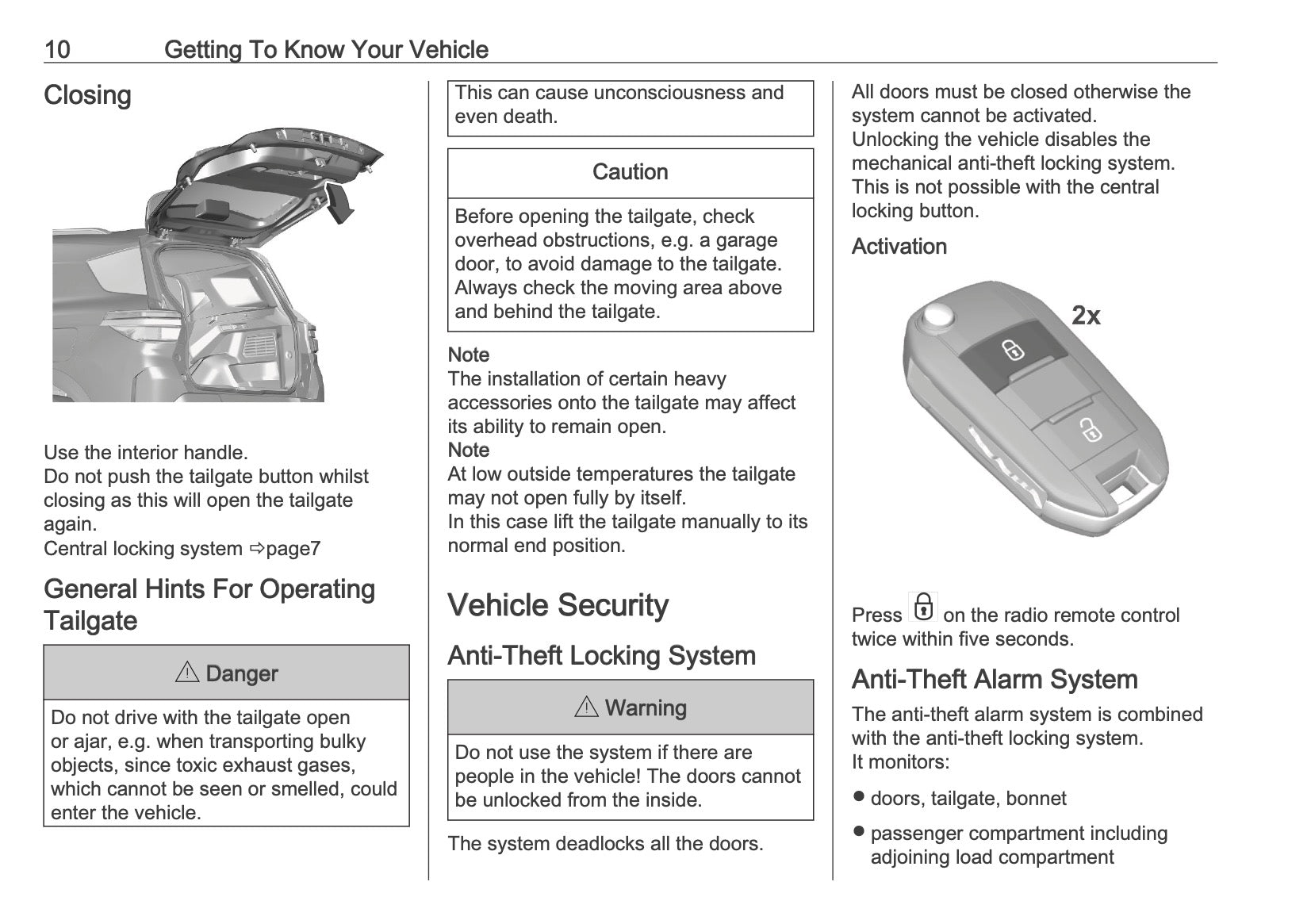 10 Getting To Know Your Vehicle

Closing

Use the interior handle.
Do not push the tailgate button whilst closing as this will open the tailgate again.
Central locking system ⇨page7

General Hints For Operating Tailgate

⚠ Danger

Do not drive with the tailgate open or ajar, e.g. when transporting bulky objects, since toxic exhaust gases, which cannot be seen or smelled, could enter the vehicle.

This can cause unconsciousness and even death.

Caution

Before opening the tailgate, check overhead obstructions, e.g. a garage door, to avoid damage to the tailgate. Always check the moving area above and behind the tailgate.

Note
The installation of certain heavy accessories onto the tailgate may affect its ability to remain open.
Note
At low outside temperatures the tailgate may not open fully by itself.
In this case lift the tailgate manually to its normal end position.

Vehicle Security

Anti-Theft Locking System

⚠ Warning

Do not use the system if there are people in the vehicle! The doors cannot be unlocked from the inside.

The system deadlocks all the doors.

All doors must be closed otherwise the system cannot be activated.
Unlocking the vehicle disables the mechanical anti-theft locking system.
This is not possible with the central locking button.

Activation

2x

Press on the radio remote control twice within five seconds.

Anti-Theft Alarm System

The anti-theft alarm system is combined with the anti-theft locking system.
It monitors:

● doors, tailgate, bonnet

● passenger compartment including adjoining load compartment