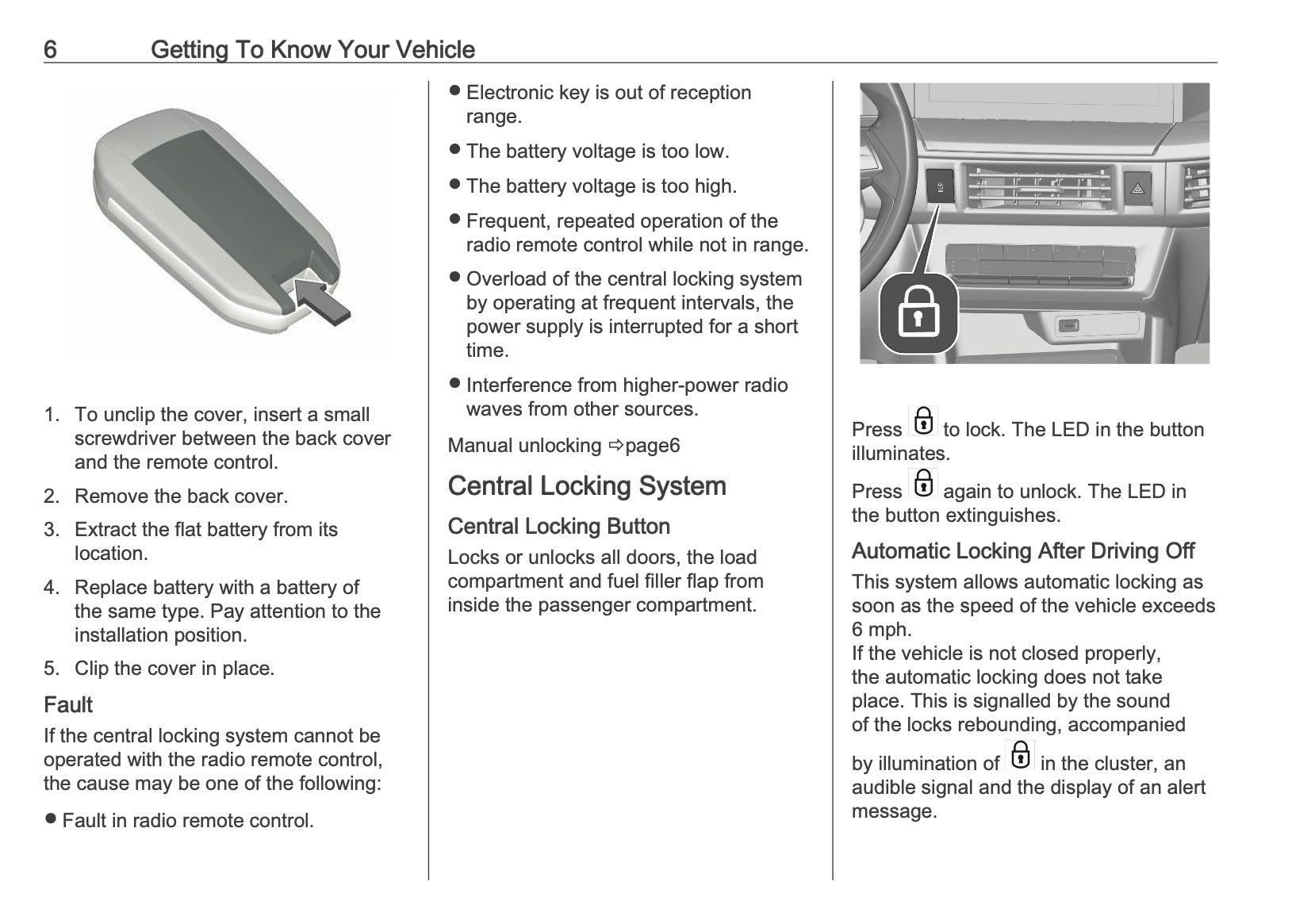 6 Getting To Know Your Vehicle

1. To unclip the cover, insert a small screwdriver between the back cover and the remote control.
2. Remove the back cover.
3. Extract the flat battery from its location.
4. Replace battery with a battery of the same type. Pay attention to the installation position.
5. Clip the cover in place.

Fault
If the central locking system cannot be operated with the radio remote control, the cause may be one of the following:

● Fault in radio remote control.
● Electronic key is out of reception range.
● The battery voltage is too low.
● The battery voltage is too high.
● Frequent, repeated operation of the radio remote control while not in range.
● Overload of the central locking system by operating at frequent intervals, the power supply is interrupted for a short time.
● Interference from higher-power radio waves from other sources.

Manual unlocking ⇨page6

Central Locking System
Central Locking Button
Locks or unlocks all doors, the load compartment and fuel filler flap from inside the passenger compartment.

Press to lock. The LED in the button illuminates.

Press again to unlock. The LED in the button extinguishes.

Automatic Locking After Driving Off
This system allows automatic locking as soon as the speed of the vehicle exceeds 6 mph.
If the vehicle is not closed properly, the automatic locking does not take place. This is signalled by the sound of the locks rebounding, accompanied by illumination of in the cluster, an audible signal and the display of an alert message.