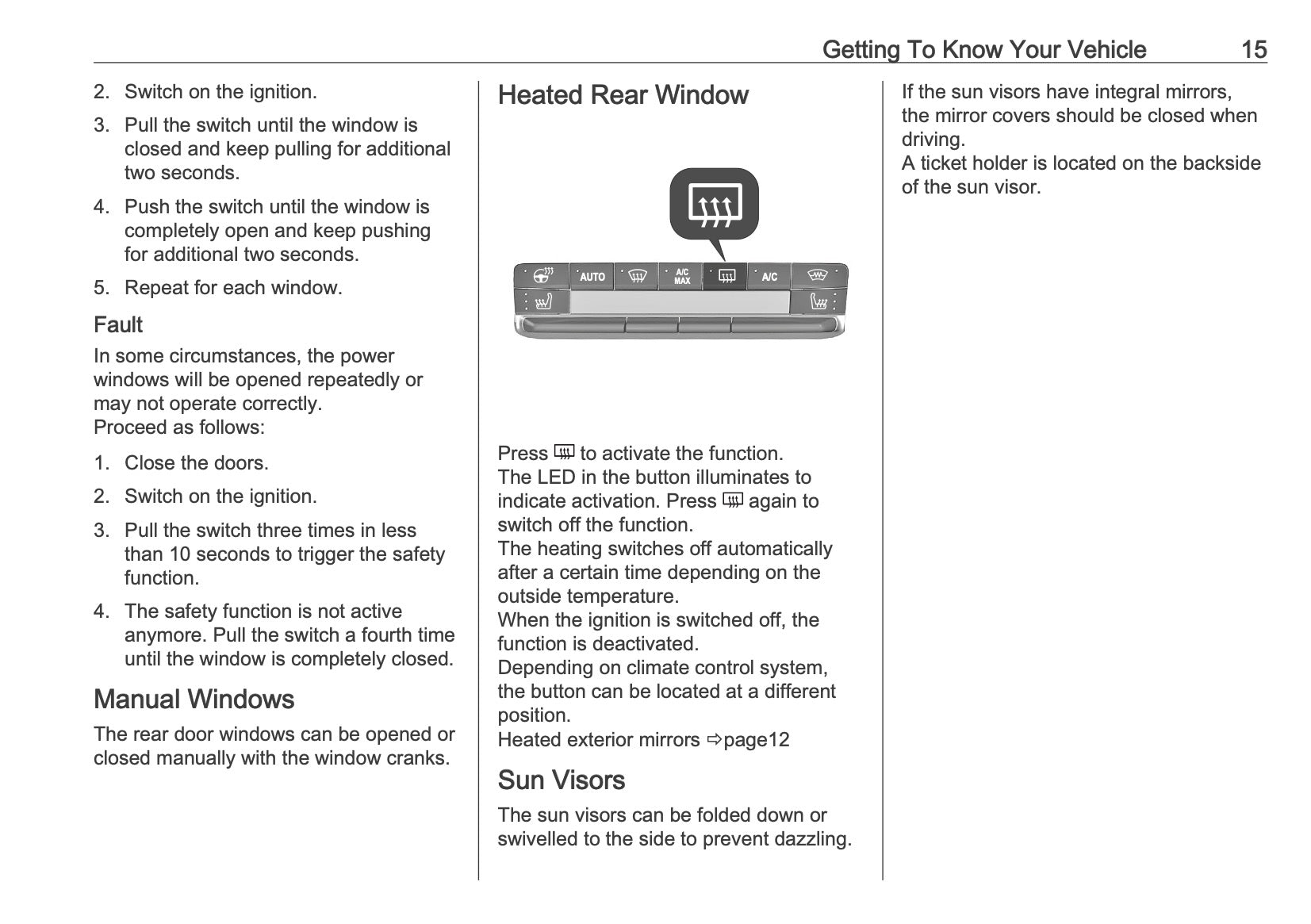 Getting To Know Your Vehicle 15

2. Switch on the ignition.

3. Pull the switch until the window is closed and keep pulling for additional two seconds.

4. Push the switch until the window is completely open and keep pushing for additional two seconds.

5. Repeat for each window.

Fault

In some circumstances, the power windows will be opened repeatedly or may not operate correctly.
Proceed as follows:

1. Close the doors.

2. Switch on the ignition.

3. Pull the switch three times in less than 10 seconds to trigger the safety function.

4. The safety function is not active anymore. Pull the switch a fourth time until the window is completely closed.

Manual Windows

The rear door windows can be opened or closed manually with the window cranks.

Heated Rear Window

AUTO A/C MAX A/C

Press to activate the function.
The LED in the button illuminates to indicate activation. Press again to switch off the function.
The heating switches off automatically after a certain time depending on the outside temperature.
When the ignition is switched off, the function is deactivated.
Depending on climate control system, the button can be located at a different position.
Heated exterior mirrors ⇨page12

Sun Visors

The sun visors can be folded down or swivelled to the side to prevent dazzling.

If the sun visors have integral mirrors, the mirror covers should be closed when driving.
A ticket holder is located on the backside of the sun visor.