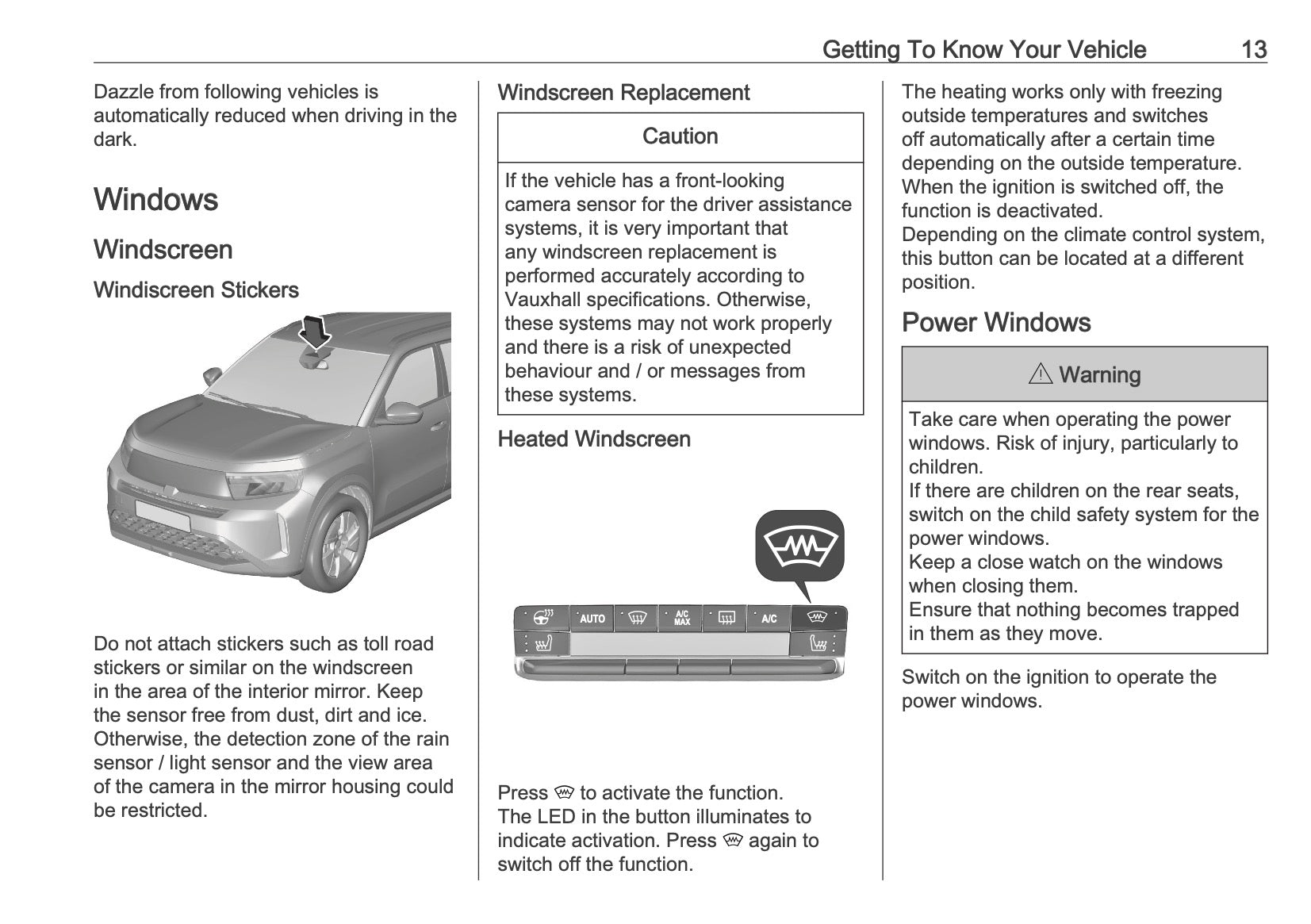 Getting To Know Your Vehicle 13

Dazzle from following vehicles is automatically reduced when driving in the dark.

Windows

Windscreen

Windiscreen Stickers

Do not attach stickers such as toll road stickers or similar on the windscreen in the area of the interior mirror. Keep the sensor free from dust, dirt and ice. Otherwise, the detection zone of the rain sensor / light sensor and the view area of the camera in the mirror housing could be restricted.

Windscreen Replacement

Caution

If the vehicle has a front-looking camera sensor for the driver assistance systems, it is very important that any windscreen replacement is performed accurately according to Vauxhall specifications. Otherwise, these systems may not work properly and there is a risk of unexpected behaviour and / or messages from these systems.

Heated Windscreen

AUTO A/C MAX A/C

Press to activate the function. The LED in the button illuminates to indicate activation. Press again to switch off the function.

The heating works only with freezing outside temperatures and switches off automatically after a certain time depending on the outside temperature. When the ignition is switched off, the function is deactivated.
Depending on the climate control system, this button can be located at a different position.

Power Windows

⚠ Warning

Take care when operating the power windows. Risk of injury, particularly to children.
If there are children on the rear seats, switch on the child safety system for the power windows.
Keep a close watch on the windows when closing them.
Ensure that nothing becomes trapped in them as they move.

Switch on the ignition to operate the power windows.