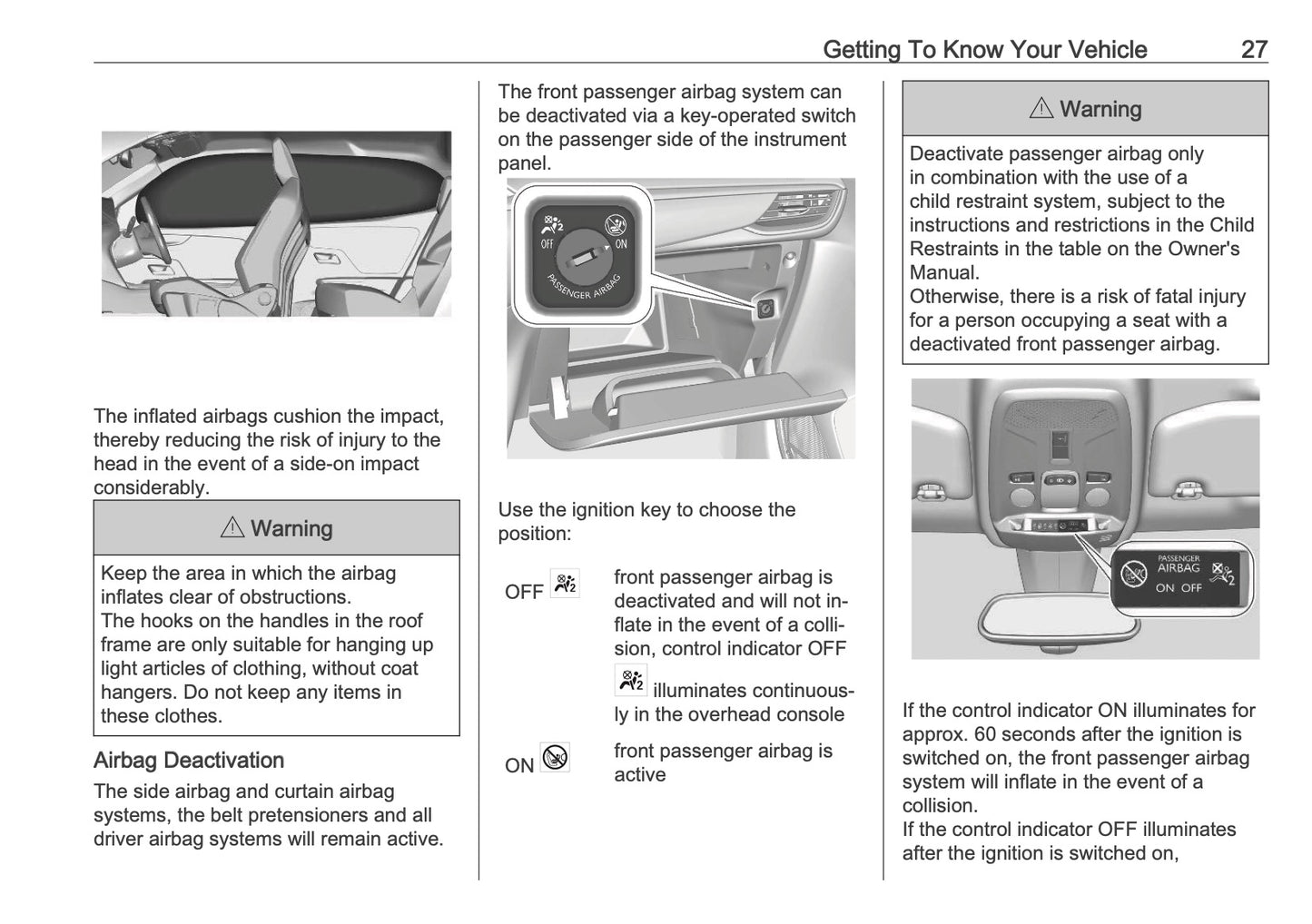 Getting To Know Your Vehicle 27

The inflated airbags cushion the impact, thereby reducing the risk of injury to the head in the event of a side-on impact considerably.

⚠ Warning

Keep the area in which the airbag inflates clear of obstructions.
The hooks on the handles in the roof frame are only suitable for hanging up light articles of clothing, without coat hangers. Do not keep any items in these clothes.

Airbag Deactivation

The side airbag and curtain airbag systems, the belt pretensioners and all driver airbag systems will remain active.

The front passenger airbag system can be deactivated via a key-operated switch on the passenger side of the instrument panel.

OFF ON PASSENGER AIRBAG

Use the ignition key to choose the position:

OFF front passenger airbag is deactivated and will not inflate in the event of a collision, control indicator OFF illuminates continuously in the overhead console

ON front passenger airbag is active

⚠ Warning

Deactivate passenger airbag only in combination with the use of a child restraint system, subject to the instructions and restrictions in the Child Restraints in the table on the Owner's Manual.
Otherwise, there is a risk of fatal injury for a person occupying a seat with a deactivated front passenger airbag.

PASSENGER AIRBAG ON OFF

If the control indicator ON illuminates for approx. 60 seconds after the ignition is switched on, the front passenger airbag system will inflate in the event of a collision.
If the control indicator OFF illuminates after the ignition is switched on,