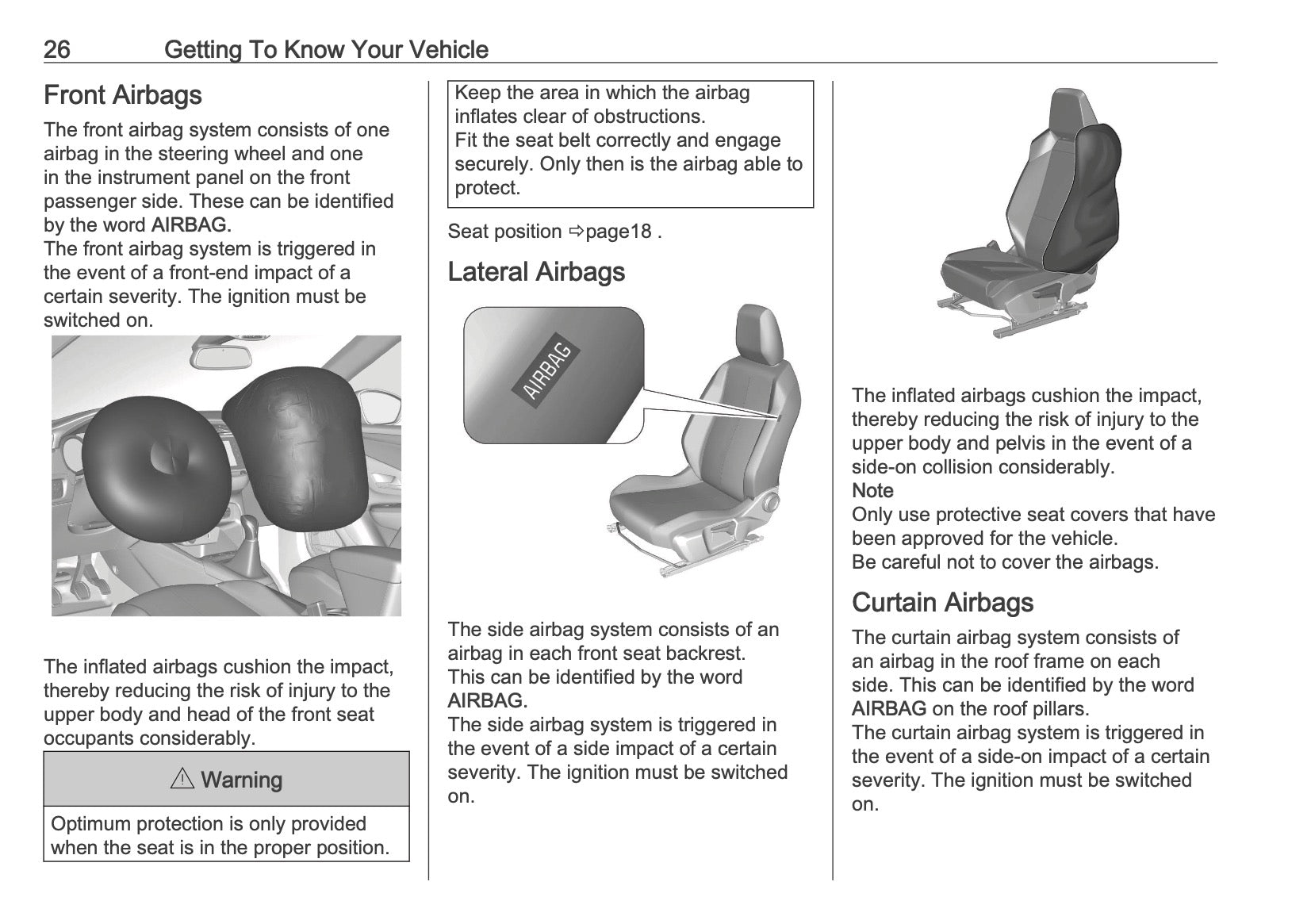 26 Getting To Know Your Vehicle

Front Airbags

The front airbag system consists of one airbag in the steering wheel and one in the instrument panel on the front passenger side. These can be identified by the word AIRBAG.
The front airbag system is triggered in the event of a front-end impact of a certain severity. The ignition must be switched on.

The inflated airbags cushion the impact, thereby reducing the risk of injury to the upper body and head of the front seat occupants considerably.

⚠ Warning

Optimum protection is only provided when the seat is in the proper position.

Keep the area in which the airbag inflates clear of obstructions.
Fit the seat belt correctly and engage securely. Only then is the airbag able to protect.

Seat position ⇨page18 .

Lateral Airbags

AIRBAG

The side airbag system consists of an airbag in each front seat backrest. This can be identified by the word AIRBAG.
The side airbag system is triggered in the event of a side impact of a certain severity. The ignition must be switched on.

The inflated airbags cushion the impact, thereby reducing the risk of injury to the upper body and pelvis in the event of a side-on collision considerably.
Note
Only use protective seat covers that have been approved for the vehicle.
Be careful not to cover the airbags.

Curtain Airbags

The curtain airbag system consists of an airbag in the roof frame on each side. This can be identified by the word AIRBAG on the roof pillars.
The curtain airbag system is triggered in the event of a side-on impact of a certain severity. The ignition must be switched on.