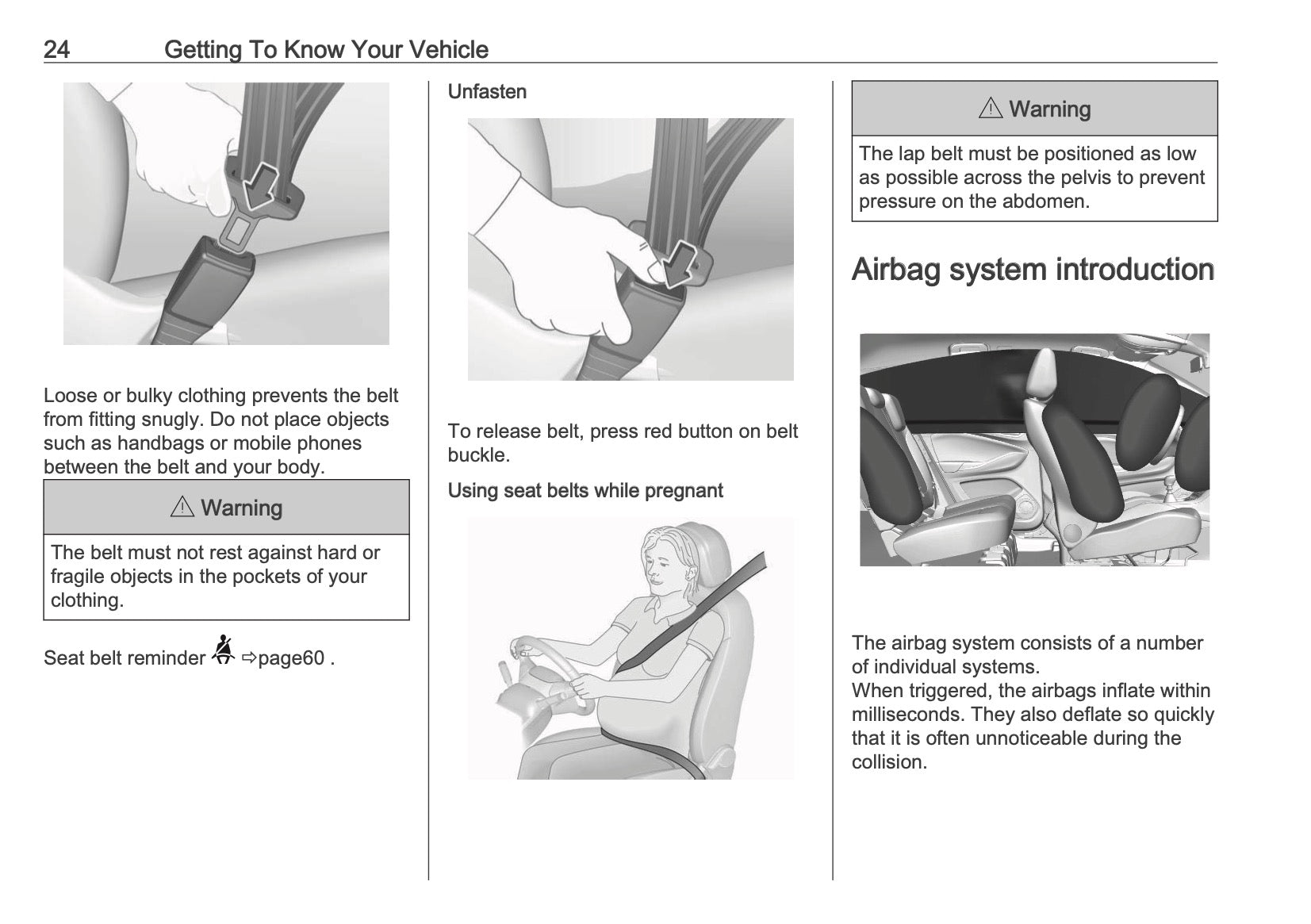 24 Getting To Know Your Vehicle

Loose or bulky clothing prevents the belt from fitting snugly. Do not place objects such as handbags or mobile phones between the belt and your body.

⚠ Warning

The belt must not rest against hard or fragile objects in the pockets of your clothing.

Seat belt reminder ⇨page60 .

Unfasten

To release belt, press red button on belt buckle.

Using seat belts while pregnant

⚠ Warning

The lap belt must be positioned as low as possible across the pelvis to prevent pressure on the abdomen.

Airbag system introduction

The airbag system consists of a number of individual systems.
When triggered, the airbags inflate within milliseconds. They also deflate so quickly that it is often unnoticeable during the collision.