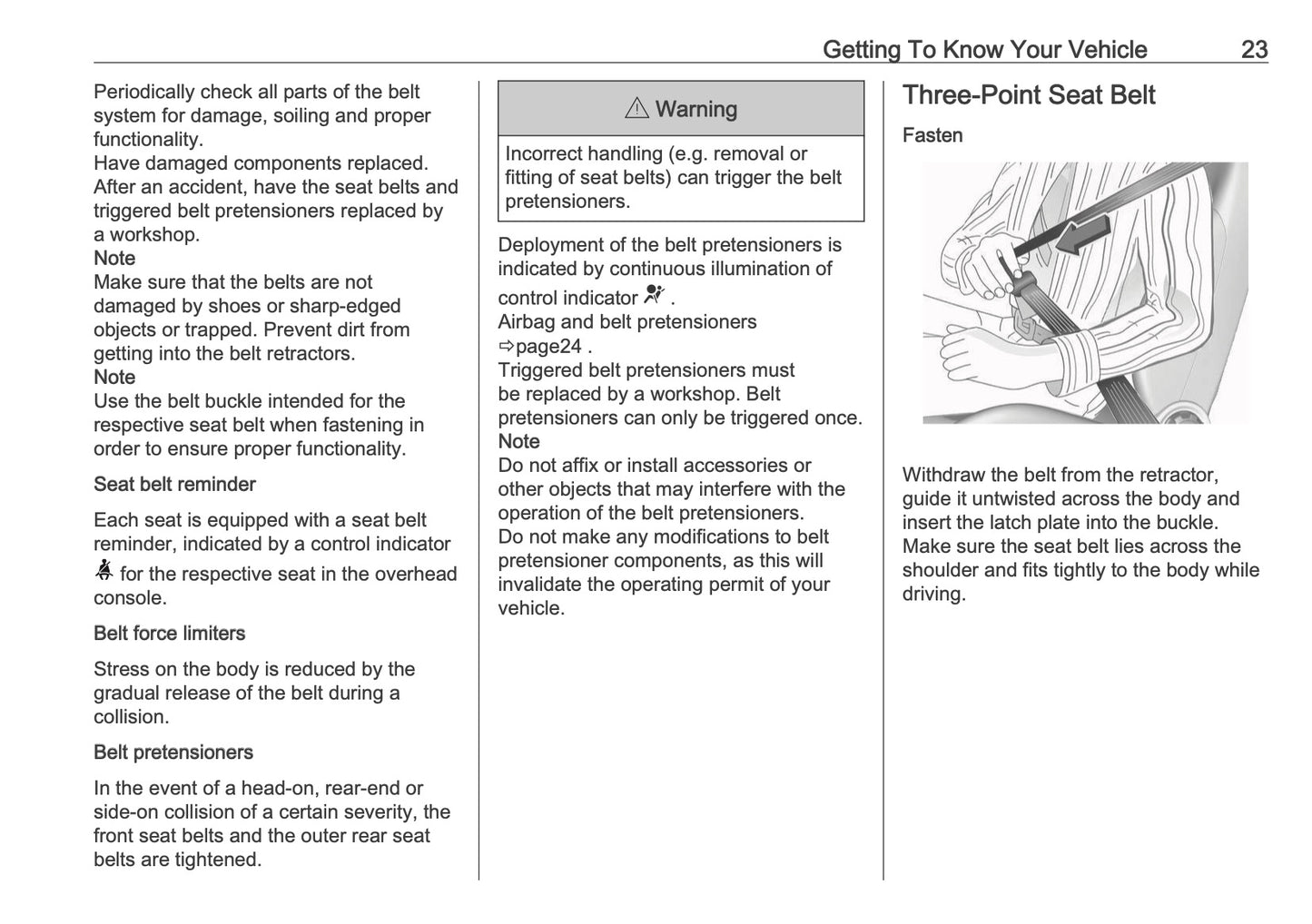 Getting To Know Your Vehicle 23

Periodically check all parts of the belt system for damage, soiling and proper functionality.
Have damaged components replaced.
After an accident, have the seat belts and triggered belt pretensioners replaced by a workshop.
Note
Make sure that the belts are not damaged by shoes or sharp-edged objects or trapped. Prevent dirt from getting into the belt retractors.
Note
Use the belt buckle intended for the respective seat belt when fastening in order to ensure proper functionality.

Seat belt reminder

Each seat is equipped with a seat belt reminder, indicated by a control indicator for the respective seat in the overhead console.

Belt force limiters

Stress on the body is reduced by the gradual release of the belt during a collision.

Belt pretensioners

In the event of a head-on, rear-end or side-on collision of a certain severity, the front seat belts and the outer rear seat belts are tightened.

⚠ Warning

Incorrect handling (e.g. removal or fitting of seat belts) can trigger the belt pretensioners.

Deployment of the belt pretensioners is indicated by continuous illumination of control indicator .
Airbag and belt pretensioners ⇨page24 .
Triggered belt pretensioners must be replaced by a workshop. Belt pretensioners can only be triggered once.
Note
Do not affix or install accessories or other objects that may interfere with the operation of the belt pretensioners.
Do not make any modifications to belt pretensioner components, as this will invalidate the operating permit of your vehicle.

Three-Point Seat Belt

Fasten

Withdraw the belt from the retractor, guide it untwisted across the body and insert the latch plate into the buckle.
Make sure the seat belt lies across the shoulder and fits tightly to the body while driving.