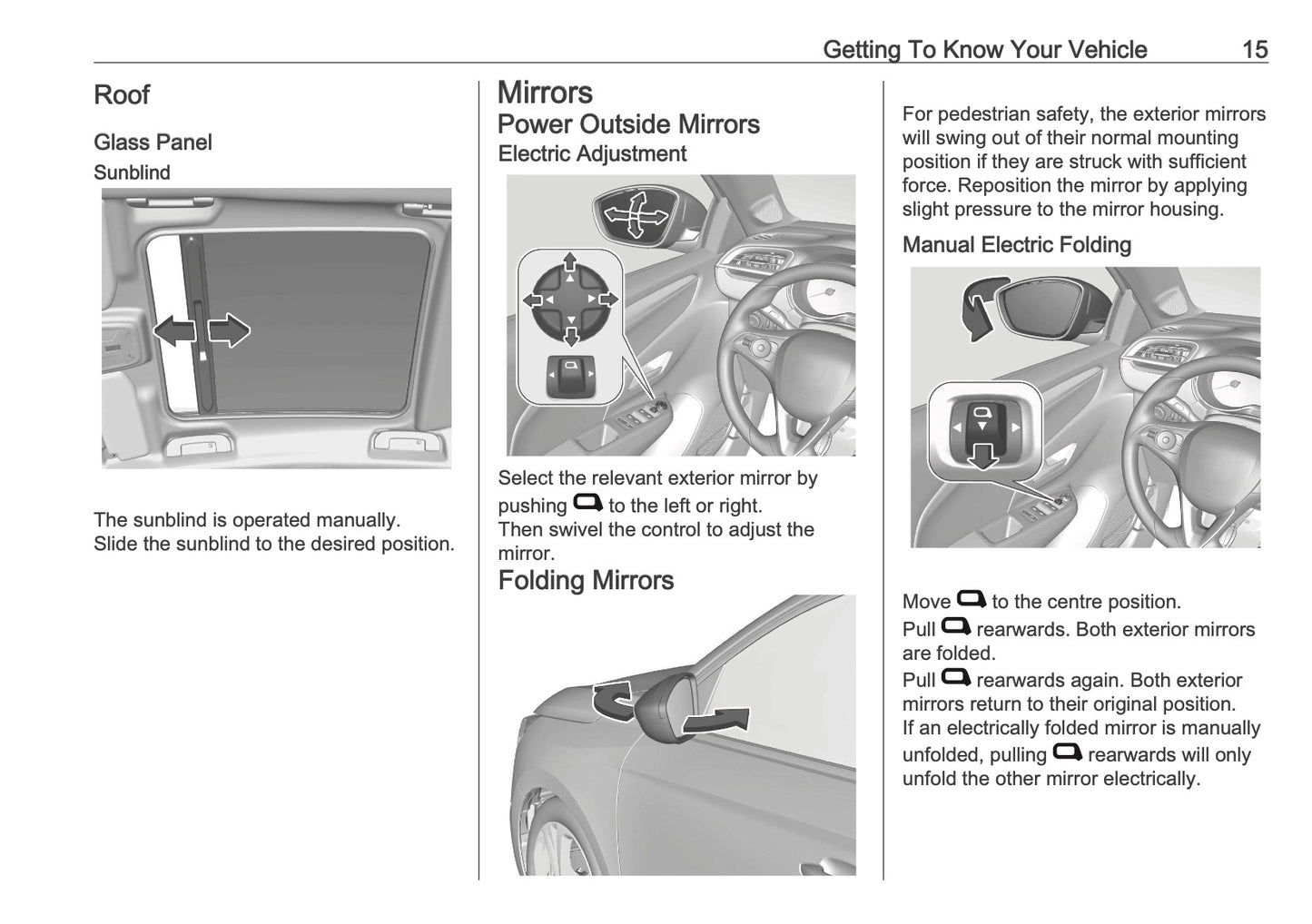 Getting To Know Your Vehicle 15

Roof

Glass Panel

Sunblind

The sunblind is operated manually. Slide the sunblind to the desired position.

Mirrors

Power Outside Mirrors

Electric Adjustment

Select the relevant exterior mirror by pushing to the left or right. Then swivel the control to adjust the mirror.

Folding Mirrors

For pedestrian safety, the exterior mirrors will swing out of their normal mounting position if they are struck with sufficient force. Reposition the mirror by applying slight pressure to the mirror housing.

Manual Electric Folding

Move to the centre position.
Pull rearwards. Both exterior mirrors are folded.
Pull rearwards again. Both exterior mirrors return to their original position.
If an electrically folded mirror is manually unfolded, pulling rearwards will only unfold the other mirror electrically.