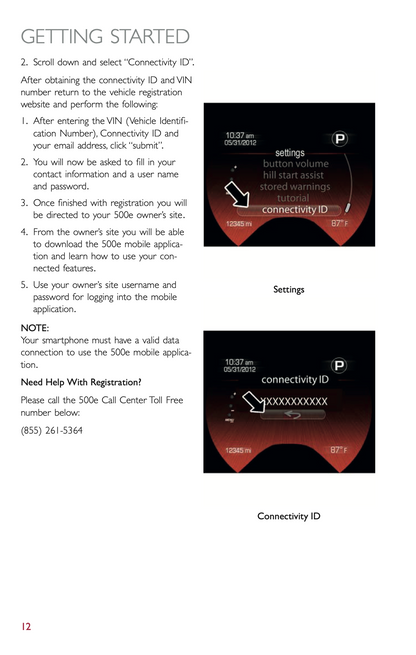 GETTING STARTED

2. Scroll down and select "Connectivity ID".

After obtaining the connectivity ID and VIN number return to the vehicle registration website and perform the following:

1. After entering the VIN (Vehicle Identification Number), Connectivity ID and your email address, click "submit".

2. You will now be asked to fill in your contact information and a user name and password.

3. Once finished with registration you will be directed to your 500e owner's site.

4. From the owner's site you will be able to download the 500e mobile application and learn how to use your connected features.

5. Use your owner's site username and password for logging into the mobile application.

NOTE:
Your smartphone must have a valid data connection to use the 500e mobile application.

Need Help With Registration?

Please call the 500e Call Center Toll Free number below:

(855) 261-5364

10:37 am
05/31/2012
P
settings
button volume
hill start assist
stored warnings
tutorial
connectivity ID
12345 mi
87° F

Settings

10:37 am
05/31/2012
P
connectivity ID
XXXXXXXXXXX
12345 mi
87° F

Connectivity ID

12