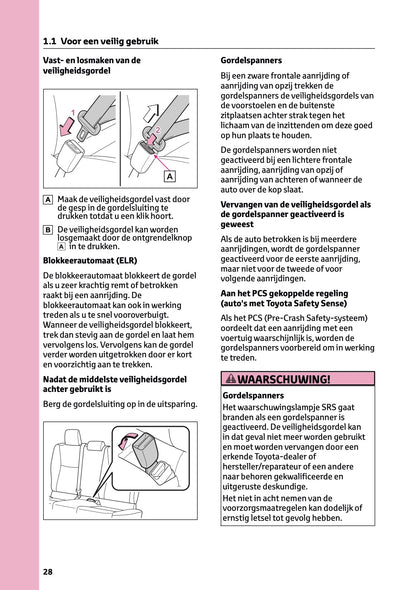 1.1 Voor een veilig gebruik

Vast- en losmaken van de veiligheidsgordel

1

2

A

A Maak de veiligheidsgordel vast door de gesp in de gordelsluiting te drukken totdat u een klik hoort.

B De veiligheidsgordel kan worden losgemaakt door de ontgrendelknop A in te drukken.

Blokkeerautomaat (ELR)

De blokkeerautomaat blokkeert de gordel als u zeer krachtig remt of betrokken raakt bij een aanrijding. De blokkeerautomaat kan ook in werking treden als u te snel vooroverbuigt. Wanneer de veiligheidsgordel blokkeert, trek dan stevig aan de gordel en laat hem vervolgens los. Vervolgens kan de gordel verder worden uitgetrokken door er kort en voorzichtig aan te trekken.

Nadat de middelste veiligheidsgordel achter gebruikt is

Berg de gordelsluiting op in de uitsparing.

Gordelspanners

Bij een zware frontale aanrijding of aanrijding van opzij trekken de gordelspanners de veiligheidsgordels van de voorstoelen en de buitenste zitplaatsen achter strak tegen het lichaam van de inzittenden om deze goed op hun plaats te houden.

De gordelspanners worden niet geactiveerd bij een lichtere frontale aanrijding, aanrijding van opzij of aanrijding van achteren of wanneer de auto over de kop slaat.

Vervangen van de veiligheidsgordel als de gordelspanner geactiveerd is geweest

Als de auto betrokken is bij meerdere aanrijdingen, wordt de gordelspanner geactiveerd voor de eerste aanrijding, maar niet voor de tweede of voor volgende aanrijdingen.

Aan het PCS gekoppelde regeling (auto's met Toyota Safety Sense)

Als het PCS (Pre-Crash Safety-systeem) oordeelt dat een aanrijding met een voertuig waarschijnlijk is, worden de gordelspanners voorbereid om in werking te treden.

WAARSCHUWING!

Gordelspanners

Het waarschuwingslampje SRS gaat branden als een gordelspanner is geactiveerd. De veiligheidsgordel kan in dat geval niet meer worden gebruikt en moet worden vervangen door een erkende Toyota-dealer of hersteller/reparateur of een andere naar behoren gekwalificeerde en uitgeruste deskundige.

Het niet in acht nemen van de voorzorgsmaatregelen kan dodelijk of ernstig letsel tot gevolg hebben.

28