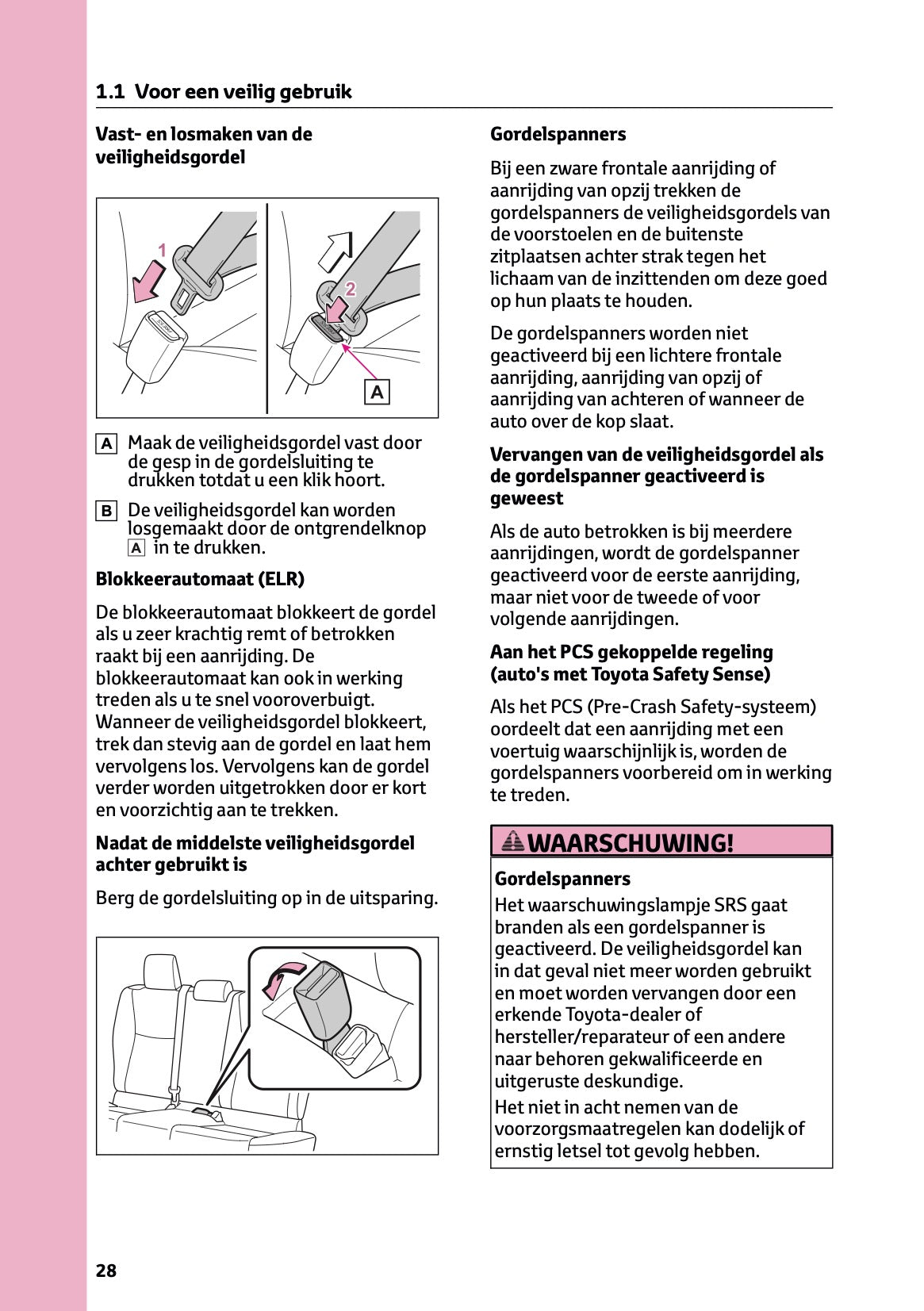 1.1 Voor een veilig gebruik

Vast- en losmaken van de veiligheidsgordel

1

2

A

A Maak de veiligheidsgordel vast door de gesp in de gordelsluiting te drukken totdat u een klik hoort.

B De veiligheidsgordel kan worden losgemaakt door de ontgrendelknop A in te drukken.

Blokkeerautomaat (ELR)

De blokkeerautomaat blokkeert de gordel als u zeer krachtig remt of betrokken raakt bij een aanrijding. De blokkeerautomaat kan ook in werking treden als u te snel vooroverbuigt. Wanneer de veiligheidsgordel blokkeert, trek dan stevig aan de gordel en laat hem vervolgens los. Vervolgens kan de gordel verder worden uitgetrokken door er kort en voorzichtig aan te trekken.

Nadat de middelste veiligheidsgordel achter gebruikt is

Berg de gordelsluiting op in de uitsparing.

Gordelspanners

Bij een zware frontale aanrijding of aanrijding van opzij trekken de gordelspanners de veiligheidsgordels van de voorstoelen en de buitenste zitplaatsen achter strak tegen het lichaam van de inzittenden om deze goed op hun plaats te houden.

De gordelspanners worden niet geactiveerd bij een lichtere frontale aanrijding, aanrijding van opzij of aanrijding van achteren of wanneer de auto over de kop slaat.

Vervangen van de veiligheidsgordel als de gordelspanner geactiveerd is geweest

Als de auto betrokken is bij meerdere aanrijdingen, wordt de gordelspanner geactiveerd voor de eerste aanrijding, maar niet voor de tweede of voor volgende aanrijdingen.

Aan het PCS gekoppelde regeling (auto's met Toyota Safety Sense)

Als het PCS (Pre-Crash Safety-systeem) oordeelt dat een aanrijding met een voertuig waarschijnlijk is, worden de gordelspanners voorbereid om in werking te treden.

WAARSCHUWING!

Gordelspanners

Het waarschuwingslampje SRS gaat branden als een gordelspanner is geactiveerd. De veiligheidsgordel kan in dat geval niet meer worden gebruikt en moet worden vervangen door een erkende Toyota-dealer of hersteller/reparateur of een andere naar behoren gekwalificeerde en uitgeruste deskundige.

Het niet in acht nemen van de voorzorgsmaatregelen kan dodelijk of ernstig letsel tot gevolg hebben.

28