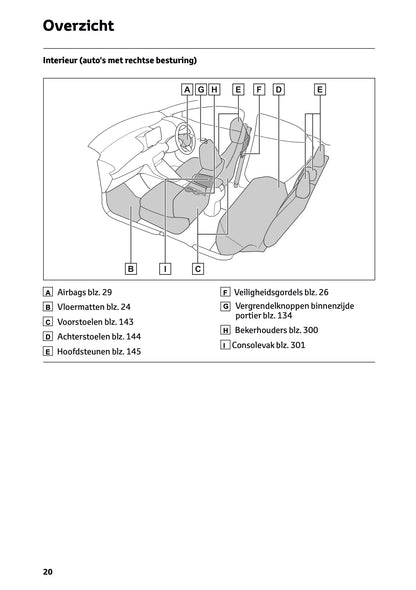 Overzicht

Interieur (auto's met rechtse besturing)

A G H E F D E

B I C

A Airbags blz. 29
B Vloermatten blz. 24
C Voorstoelen blz. 143
D Achterstoelen blz. 144
E Hoofdsteunen blz. 145

F Veiligheidsgordels blz. 26
G Vergrendelknoppen binnenzijde portier blz. 134
H Bekerhouders blz. 300
I Consolevak blz. 301

20