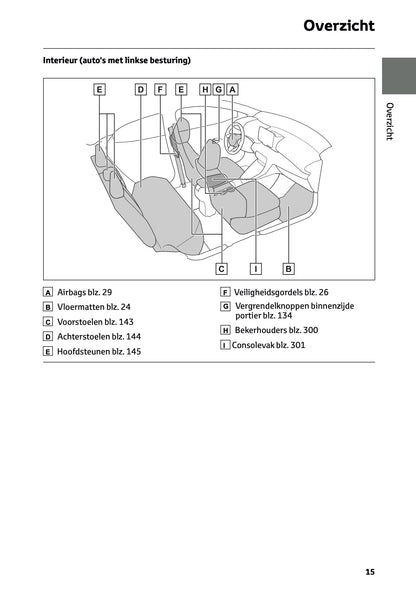 Overzicht

Interieur (auto's met linkse besturing)

E D F E H G A

C I B

A Airbags blz. 29
B Vloermatten blz. 24
C Voorstoelen blz. 143
D Achterstoelen blz. 144
E Hoofdsteunen blz. 145

F Veiligheidsgordels blz. 26
G Vergrendelknoppen binnenzijde portier blz. 134
H Bekerhouders blz. 300
I Consolevak blz. 301

Overzicht

15