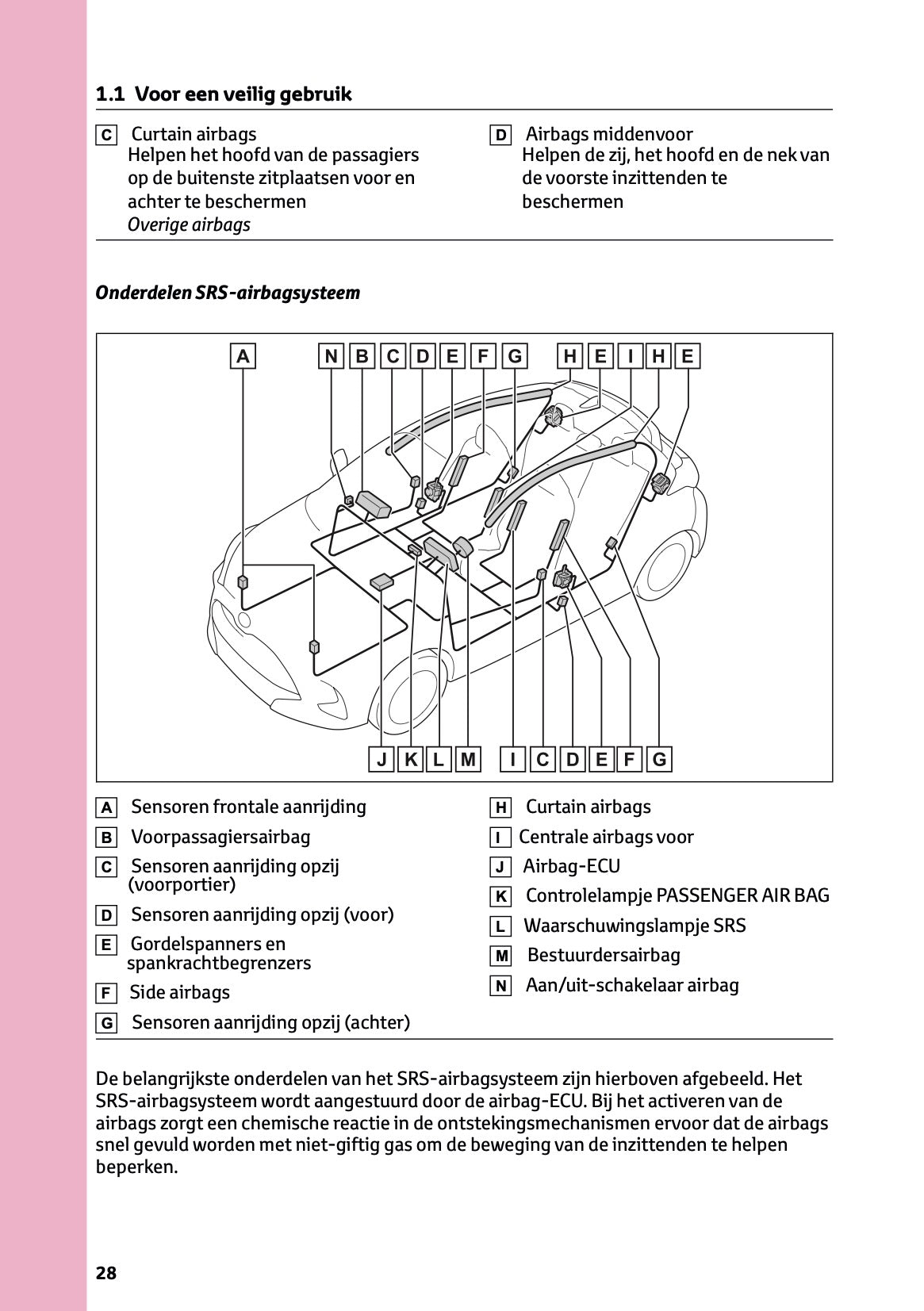 1.1 Voor een veilig gebruik

C Curtain airbags
Helpen het hoofd van de passagiers op de buitenste zitplaatsen voor en achter te beschermen
Overige airbags

D Airbags middenvoor
Helpen de zij, het hoofd en de nek van de voorste inzittenden te beschermen

Onderdelen SRS-airbagsysteem

A N B C D E F G H E I H E

J K L M I C D E F G

A Sensoren frontale aanrijding
B Voorpassagiersairbag
C Sensoren aanrijding opzij (voorportier)
D Sensoren aanrijding opzij (voor)
E Gordelspanners en spankrachtbegrenzers
F Side airbags
G Sensoren aanrijding opzij (achter)

H Curtain airbags
I Centrale airbags voor
J Airbag-ECU
K Controlelampje PASSENGER AIR BAG
L Waarschuwingslampje SRS
M Bestuurdersairbag
N Aan/uit-schakelaar airbag

De belangrijkste onderdelen van het SRS-airbagsysteem zijn hierboven afgebeeld. Het SRS-airbagsysteem wordt aangestuurd door de airbag-ECU. Bij het activeren van de airbags zorgt een chemische reactie in de ontstekingsmechanismen ervoor dat de airbags snel gevuld worden met niet-giftig gas om de beweging van de inzittenden te helpen beperken.

28