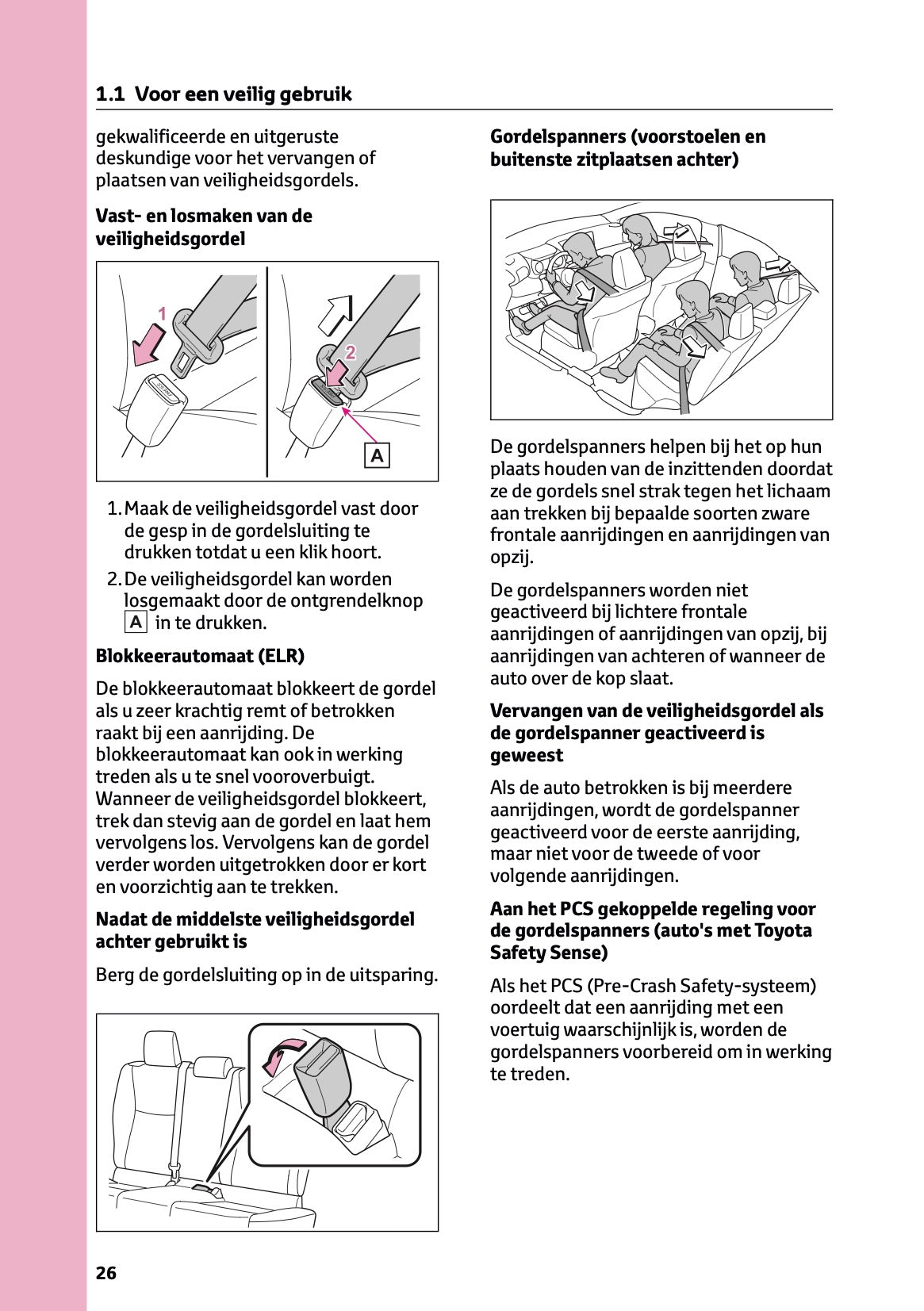 1.1 Voor een veilig gebruik

gekwalificeerde en uitgeruste deskundige voor het vervangen of plaatsen van veiligheidsgordels.

Vast- en losmaken van de veiligheidsgordel

1

2

A

1. Maak de veiligheidsgordel vast door de gesp in de gordelsluiting te drukken totdat u een klik hoort.

2. De veiligheidsgordel kan worden losgemaakt door de ontgrendelknop A in te drukken.

Blokkeerautomaat (ELR)

De blokkeerautomaat blokkeert de gordel als u zeer krachtig remt of betrokken raakt bij een aanrijding. De blokkeerautomaat kan ook in werking treden als u te snel vooroverbuigt. Wanneer de veiligheidsgordel blokkeert, trek dan stevig aan de gordel en laat hem vervolgens los. Vervolgens kan de gordel verder worden uitgetrokken door er kort en voorzichtig aan te trekken.

Nadat de middelste veiligheidsgordel achter gebruikt is

Berg de gordelsluiting op in de uitsparing.

Gordelspanners (voorstoelen en buitenste zitplaatsen achter)

De gordelspanners helpen bij het op hun plaats houden van de inzittenden doordat ze de gordels snel strak tegen het lichaam aan trekken bij bepaalde soorten zware frontale aanrijdingen en aanrijdingen van opzij.

De gordelspanners worden niet geactiveerd bij lichtere frontale aanrijdingen of aanrijdingen van opzij, bij aanrijdingen van achteren of wanneer de auto over de kop slaat.

Vervangen van de veiligheidsgordel als de gordelspanner geactiveerd is geweest

Als de auto betrokken is bij meerdere aanrijdingen, wordt de gordelspanner geactiveerd voor de eerste aanrijding, maar niet voor de tweede of voor volgende aanrijdingen.

Aan het PCS gekoppelde regeling voor de gordelspanners (auto's met Toyota Safety Sense)

Als het PCS (Pre-Crash Safety-systeem) oordeelt dat een aanrijding met een voertuig waarschijnlijk is, worden de gordelspanners voorbereid om in werking te treden.

26