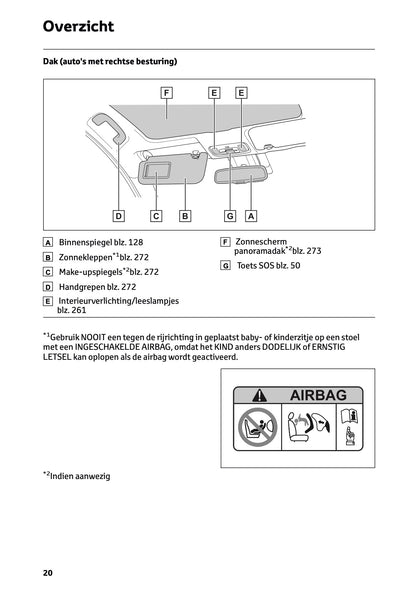 Overzicht

Dak (auto's met rechtse besturing)

F E E

D C B G A

A Binnenspiegel blz. 128
B Zonnekleppen$^{*1}$blz. 272
C Make-upspiegels$^{*2}$blz. 272
D Handgrepen blz. 272
E Interieurverlichting/leeslampjes blz. 261

F Zonnescherm panoramadak$^{*2}$blz. 273
G Toets SOS blz. 50

$^{*1}$Gebruik NOOIT een tegen de rijrichting in geplaatst baby- of kinderzitje op een stoel met een INGESCHAKELDE AIRBAG, omdat het KIND anders DODELIJK of ERNSTIG LETSEL kan oplopen als de airbag wordt geactiveerd.

AIRBAG

$^{*2}$Indien aanwezig

20