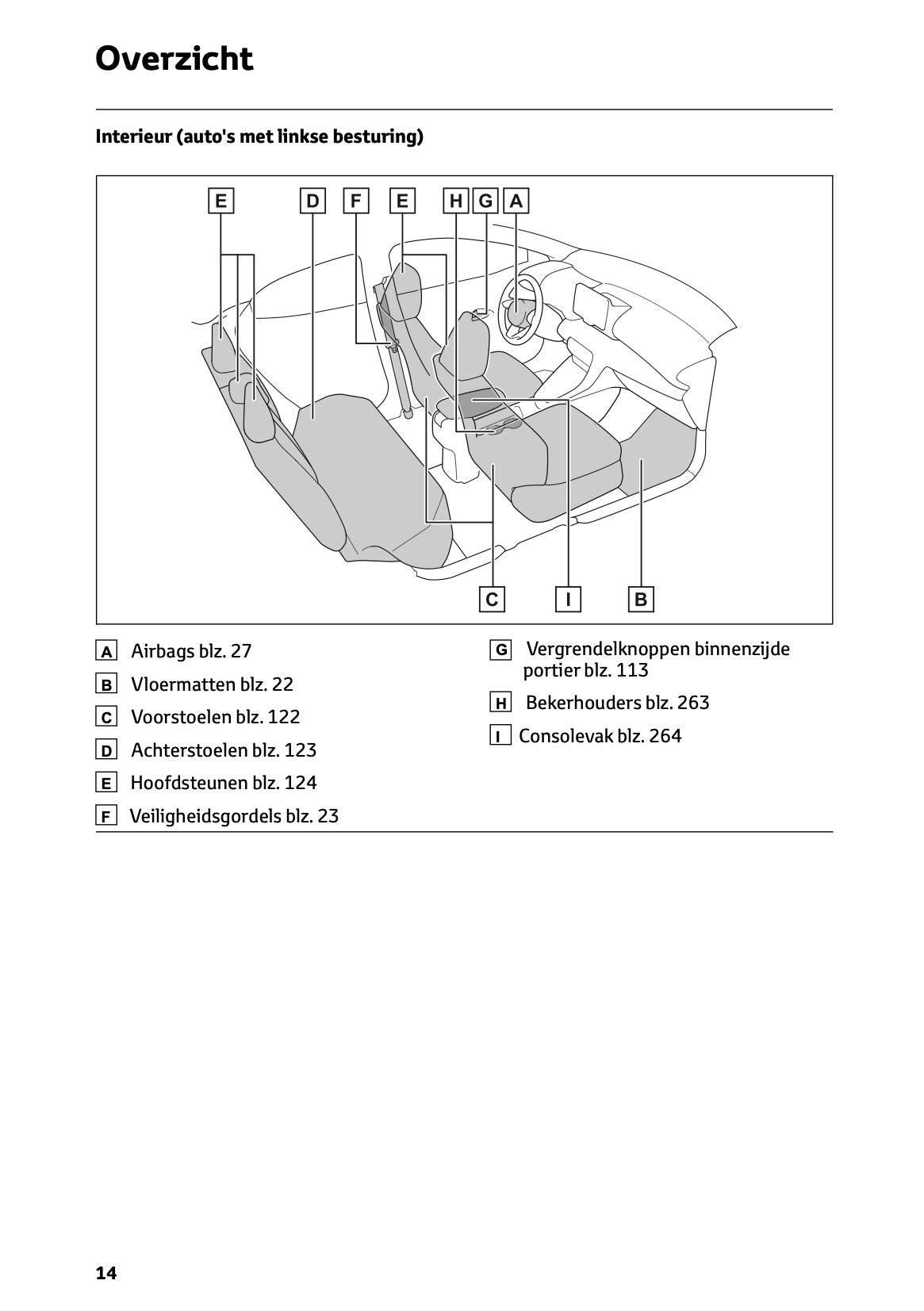 Overzicht

Interieur (auto's met linkse besturing)

E D F E H G A

C I B

A Airbags blz. 27

B Vloermatten blz. 22

C Voorstoelen blz. 122

D Achterstoelen blz. 123

E Hoofdsteunen blz. 124

F Veiligheidsgordels blz. 23

G Vergrendelknoppen binnenzijde portier blz. 113

H Bekerhouders blz. 263

I Consolevak blz. 264

14