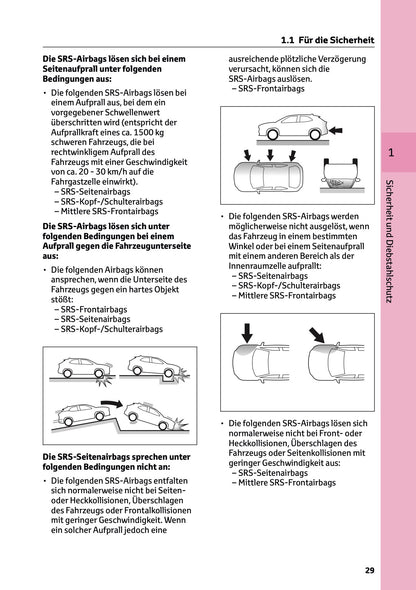 1.1 Für die Sicherheit

Die SRS-Airbags lösen sich bei einem Seitenaufprall unter folgenden Bedingungen aus:

• Die folgenden SRS-Airbags lösen bei einem Aufprall aus, bei dem ein vorgegebener Schwellenwert überschritten wird (entspricht der Aufprallkraft eines ca. 1500 kg schweren Fahrzeugs, die bei rechtwinkligem Aufprall des Fahrzeugs mit einer Geschwindigkeit von ca. 20 - 30 km/h auf die Fahrgastzelle einwirkt).
– SRS-Seitenairbags
– SRS-Kopf-/Schulterairbags
– Mittlere SRS-Frontairbags

Die SRS-Airbags lösen sich unter folgenden Bedingungen bei einem Aufprall gegen die Fahrzeugunterseite aus:

• Die folgenden Airbags können ansprechen, wenn die Unterseite des Fahrzeugs gegen ein hartes Objekt stößt:
– SRS-Frontairbags
– SRS-Seitenairbags
– SRS-Kopf-/Schulterairbags

Die SRS-Seitenairbags sprechen unter folgenden Bedingungen nicht an:

• Die folgenden SRS-Airbags entfalten sich normalerweise nicht bei Seiten- oder Heckkollisionen, Überschlagen des Fahrzeugs oder Frontalkollisionen mit geringer Geschwindigkeit. Wenn ein solcher Aufprall jedoch eine ausreichende plötzliche Verzögerung verursacht, können sich die SRS-Airbags auslösen.
– SRS-Frontairbags

• Die folgenden SRS-Airbags werden möglicherweise nicht ausgelöst, wenn das Fahrzeug in einem bestimmten Winkel oder bei einem Seitenaufprall mit einem anderen Bereich als der Innenraumzelle aufprallt:
– SRS-Seitenairbags
– SRS-Kopf-/Schulterairbags
– Mittlere SRS-Frontairbags

• Die folgenden SRS-Airbags lösen sich normalerweise nicht bei Front- oder Heckkollisionen, Überschlagen des Fahrzeugs oder Seitenkollisionen mit geringer Geschwindigkeit aus:
– SRS-Seitenairbags
– Mittlere SRS-Frontairbags

1

Sicherheit und Diebstahlschutz

29