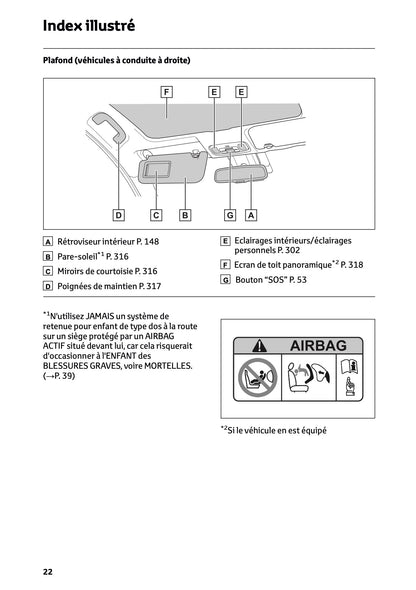 Index illustré

Plafond (véhicules à conduite à droite)

F E E

D C B G A

A Rétroviseur intérieur P. 148
B Pare-soleil$^{*1}$ P. 316
C Miroirs de courtoisie P. 316
D Poignées de maintien P. 317

E Eclairages intérieurs/éclairages personnels P. 302
F Ecran de toit panoramique$^{*2}$ P. 318
G Bouton "SOS" P. 53

$^{*1}$N'utilisez JAMAIS un système de retenue pour enfant de type dos à la route sur un siège protégé par un AIRBAG ACTIF situé devant lui, car cela risquerait d'occasionner à l'ENFANT des BLESSURES GRAVES, voire MORTELLES. (→P. 39)

AIRBAG

$^{*2}$Si le véhicule en est équipé

22