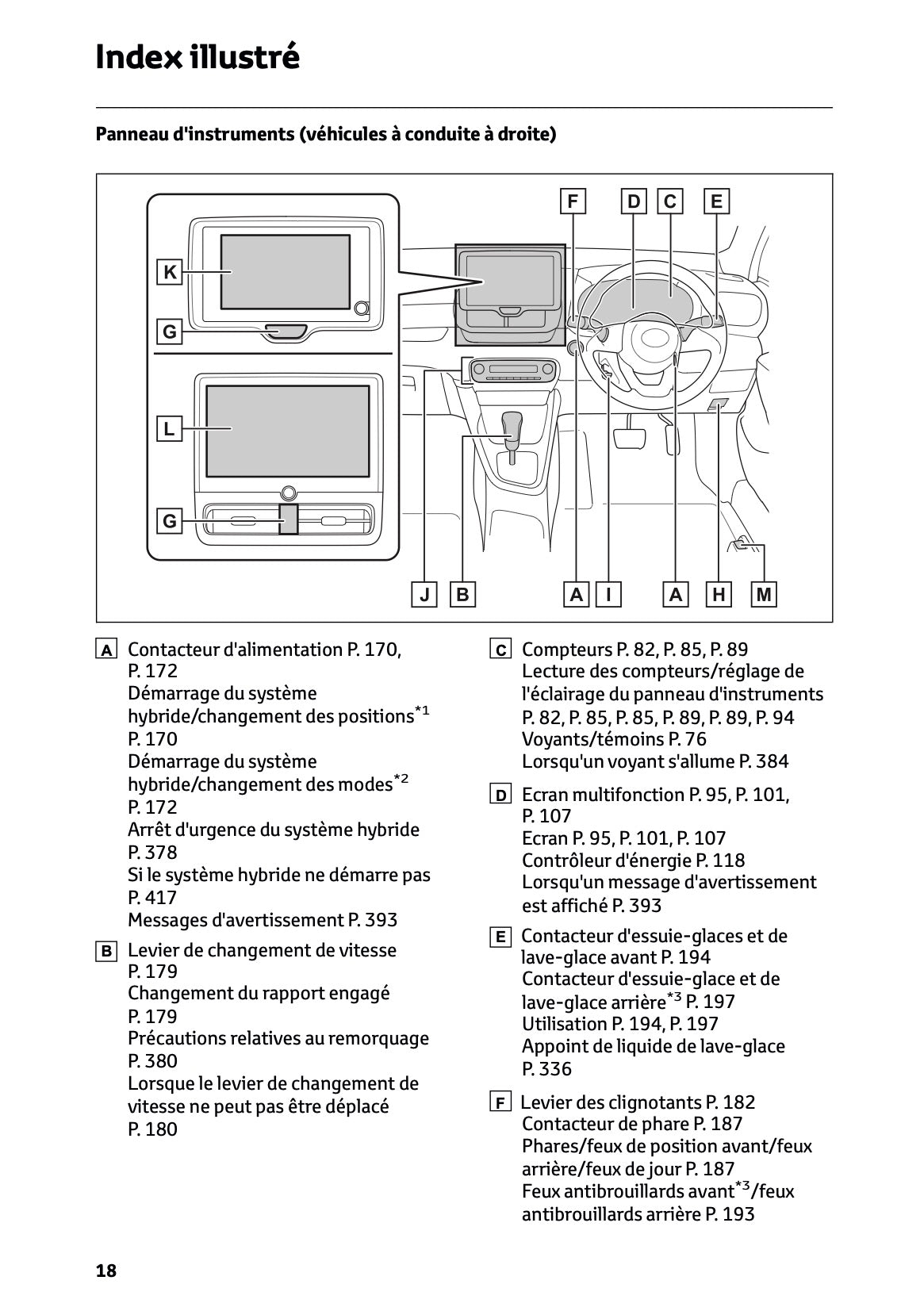 Index illustré

Panneau d'instruments (véhicules à conduite à droite)

F D C E
K
G
L
G
J B A I A H M

A Contacteur d'alimentation P. 170, P. 172
Démarrage du système hybride/changement des positions$^{*1}$ P. 170
Démarrage du système hybride/changement des modes$^{*2}$ P. 172
Arrêt d'urgence du système hybride P. 378
Si le système hybride ne démarre pas P. 417
Messages d'avertissement P. 393

B Levier de changement de vitesse P. 179
Changement du rapport engagé P. 179
Précautions relatives au remorquage P. 380
Lorsque le levier de changement de vitesse ne peut pas être déplacé P. 180

C Compteurs P. 82, P. 85, P. 89
Lecture des compteurs/réglage de l'éclairage du panneau d'instruments P. 82, P. 85, P. 85, P. 89, P. 89, P. 94
Voyants/témoins P. 76
Lorsqu'un voyant s'allume P. 384

D Ecran multifonction P. 95, P. 101, P. 107
Ecran P. 95, P. 101, P. 107
Contrôleur d'énergie P. 118
Lorsqu'un message d'avertissement est affiché P. 393

E Contacteur d'essuie-glaces et de lave-glace avant P. 194
Contacteur d'essuie-glace et de lave-glace arrière$^{*3}$ P. 197
Utilisation P. 194, P. 197
Appoint de liquide de lave-glace P. 336

F Levier des clignotants P. 182
Contacteur de phare P. 187
Phares/feux de position avant/feux arrière/feux de jour P. 187
Feux antibrouillards avant$^{*3}$/feux antibrouillards arrière P. 193

18