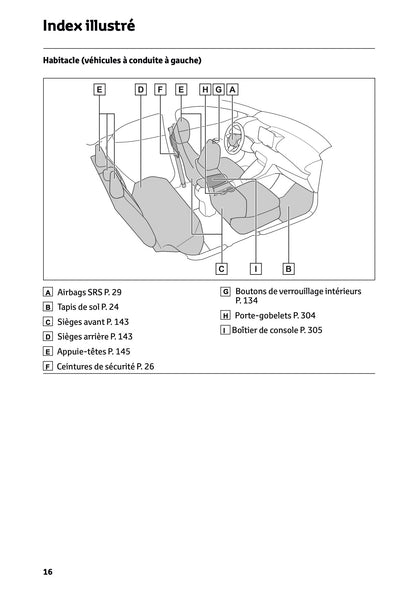 Index illustré

Habitacle (véhicules à conduite à gauche)

E D F E H G A

C I B

A Airbags SRS P. 29

B Tapis de sol P. 24

C Sièges avant P. 143

D Sièges arrière P. 143

E Appuie-têtes P. 145

F Ceintures de sécurité P. 26

G Boutons de verrouillage intérieurs P. 134

H Porte-gobelets P. 304

I Boîtier de console P. 305

16