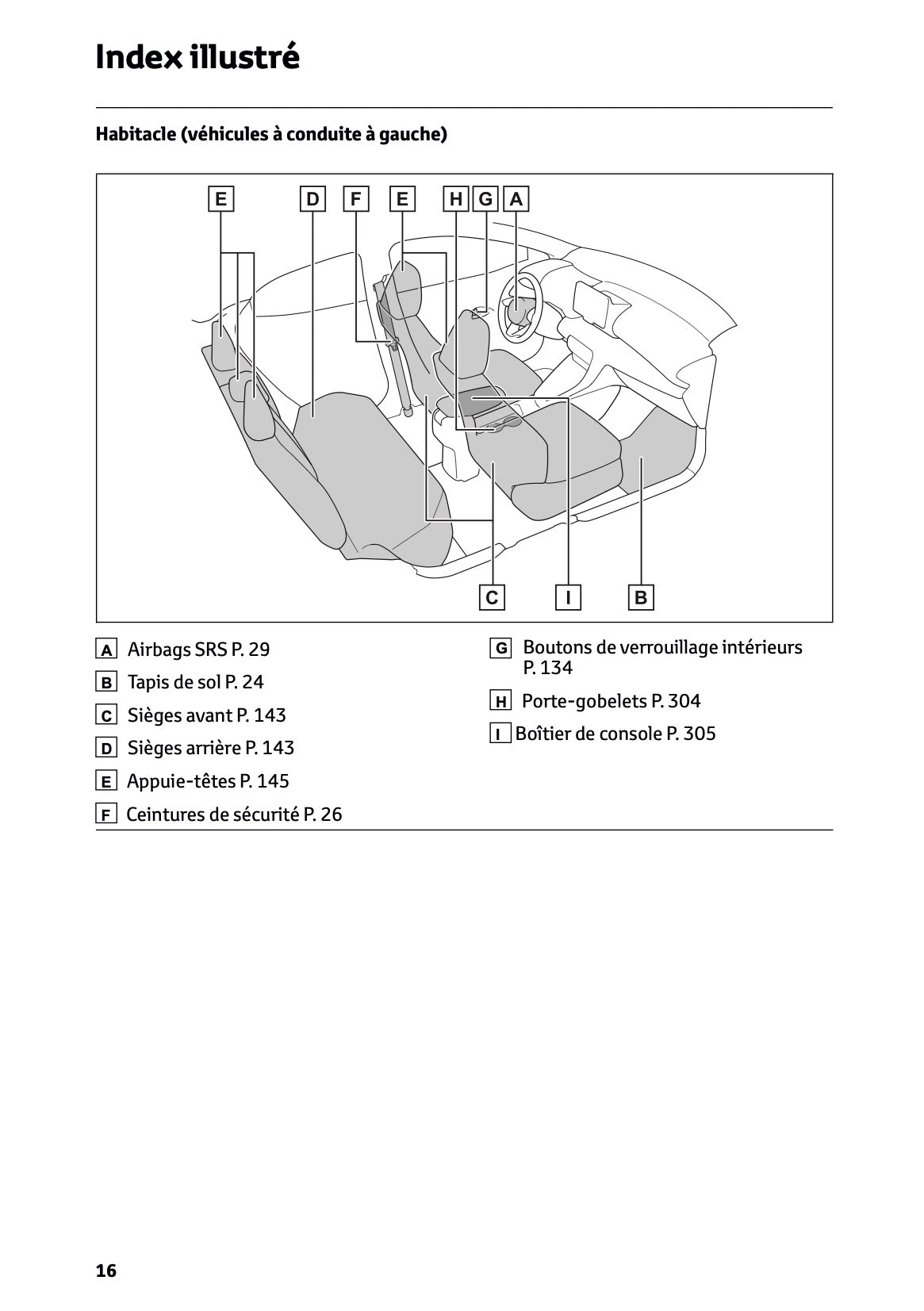 Index illustré

Habitacle (véhicules à conduite à gauche)

E D F E H G A

C I B

A Airbags SRS P. 29

B Tapis de sol P. 24

C Sièges avant P. 143

D Sièges arrière P. 143

E Appuie-têtes P. 145

F Ceintures de sécurité P. 26

G Boutons de verrouillage intérieurs P. 134

H Porte-gobelets P. 304

I Boîtier de console P. 305

16