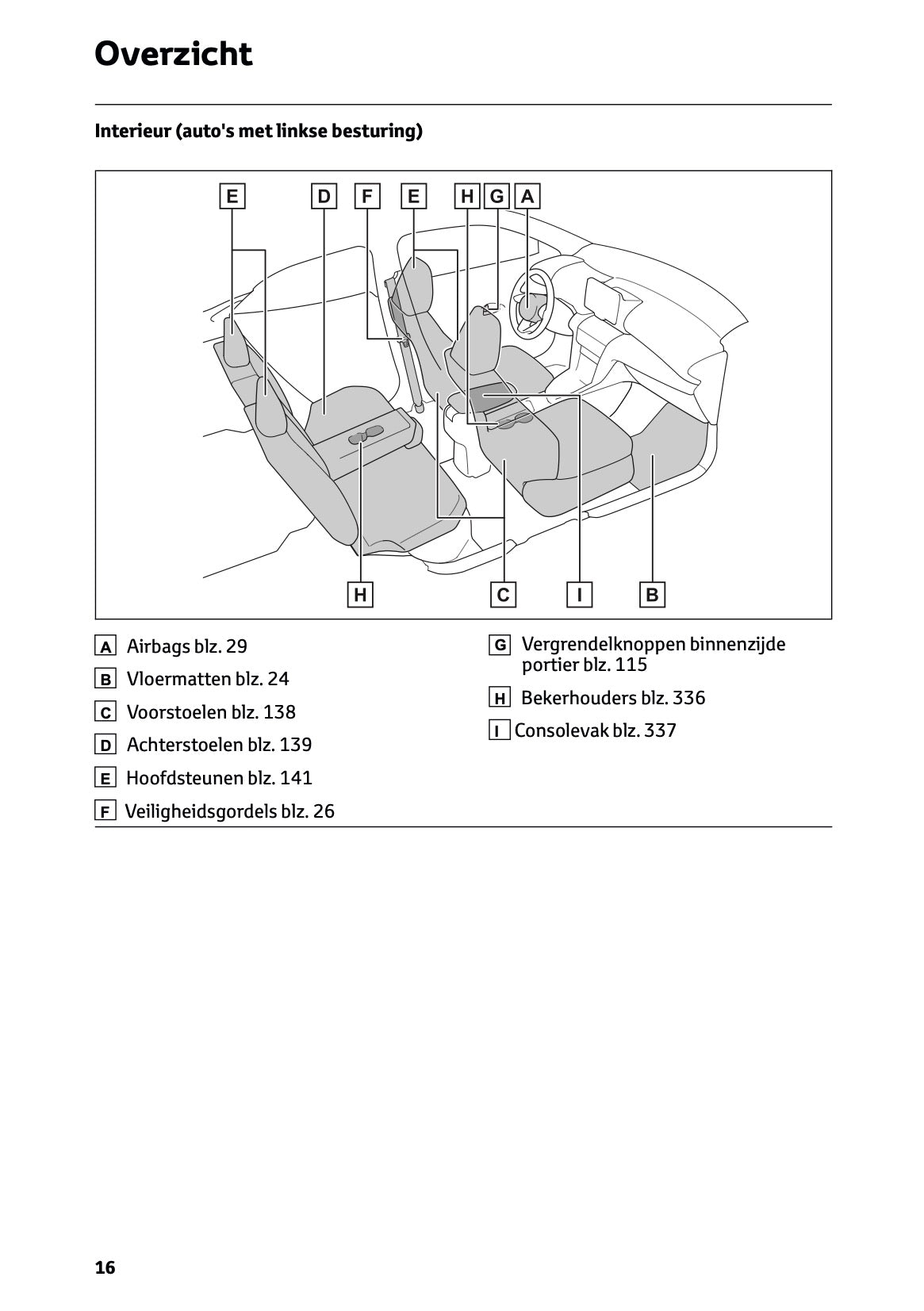 Overzicht

Interieur (auto's met linkse besturing)

E D F E H G A

H C I B

A Airbags blz. 29

B Vloermatten blz. 24

C Voorstoelen blz. 138

D Achterstoelen blz. 139

E Hoofdsteunen blz. 141

F Veiligheidsgordels blz. 26

G Vergrendelknoppen binnenzijde portier blz. 115

H Bekerhouders blz. 336

I Consolevak blz. 337

16