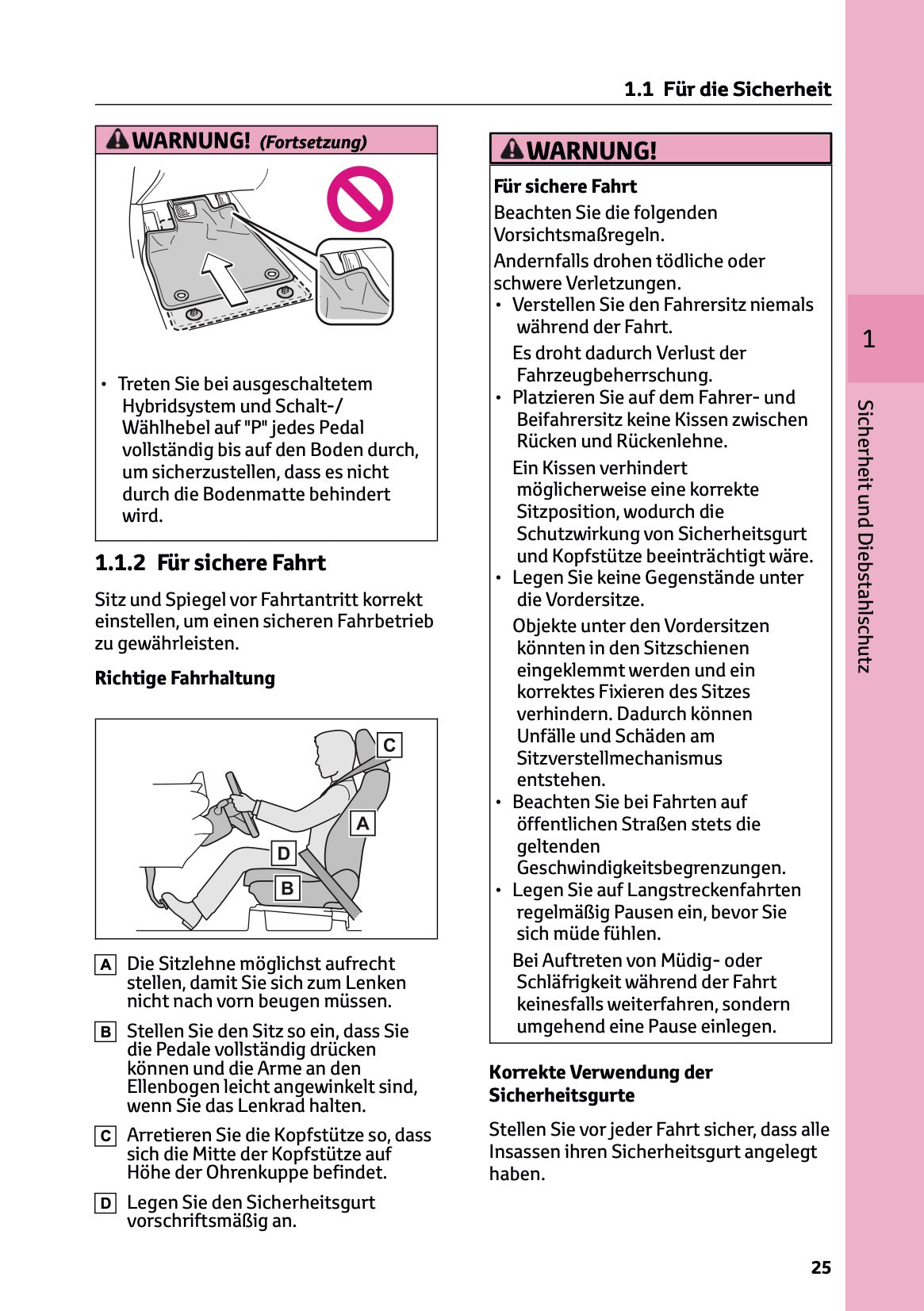 1.1 Für die Sicherheit

WARNUNG! (Fortsetzung)

• Treten Sie bei ausgeschaltetem Hybridsystem und Schalt-/ Wählhebel auf "P" jedes Pedal vollständig bis auf den Boden durch, um sicherzustellen, dass es nicht durch die Bodenmatte behindert wird.

1.1.2 Für sichere Fahrt

Sitz und Spiegel vor Fahrtantritt korrekt einstellen, um einen sicheren Fahrbetrieb zu gewährleisten.

Richtige Fahrhaltung

C
A
D
B

A Die Sitzlehne möglichst aufrecht stellen, damit Sie sich zum Lenken nicht nach vorn beugen müssen.

B Stellen Sie den Sitz so ein, dass Sie die Pedale vollständig drücken können und die Arme an den Ellenbogen leicht angewinkelt sind, wenn Sie das Lenkrad halten.

C Arretieren Sie die Kopfstütze so, dass sich die Mitte der Kopfstütze auf Höhe der Ohrenkuppe befindet.

D Legen Sie den Sicherheitsgurt vorschriftsmäßig an.

WARNUNG!

Für sichere Fahrt

Beachten Sie die folgenden Vorsichtsmaßregeln.

Andernfalls drohen tödliche oder schwere Verletzungen.

• Verstellen Sie den Fahrersitz niemals während der Fahrt.

Es droht dadurch Verlust der Fahrzeugbeherrschung.

• Platzieren Sie auf dem Fahrer- und Beifahrersitz keine Kissen zwischen Rücken und Rückenlehne.

Ein Kissen verhindert möglicherweise eine korrekte Sitzposition, wodurch die Schutzwirkung von Sicherheitsgurt und Kopfstütze beeinträchtigt wäre.

• Legen Sie keine Gegenstände unter die Vordersitze.

Objekte unter den Vordersitzen könnten in den Sitzschienen eingeklemmt werden und ein korrektes Fixieren des Sitzes verhindern. Dadurch können Unfälle und Schäden am Sitzverstellmechanismus entstehen.

• Beachten Sie bei Fahrten auf öffentlichen Straßen stets die geltenden Geschwindigkeitsbegrenzungen.

• Legen Sie auf Langstreckenfahrten regelmäßig Pausen ein, bevor Sie sich müde fühlen.

Bei Auftreten von Müdig- oder Schläfrigkeit während der Fahrt keinesfalls weiterfahren, sondern umgehend eine Pause einlegen.

Korrekte Verwendung der Sicherheitsgurte

Stellen Sie vor jeder Fahrt sicher, dass alle Insassen ihren Sicherheitsgurt angelegt haben.

1

Sicherheit und Diebstahlschutz

25