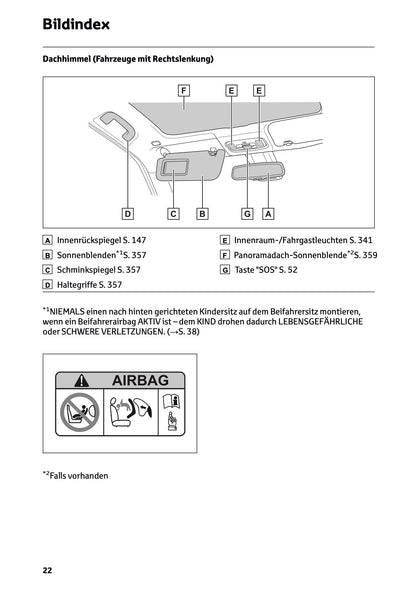 Bildindex

Dachhimmel (Fahrzeuge mit Rechtslenkung)

F E E

D C B G A

A Innenrückspiegel S. 147
B Sonnenblenden$^{*1}$S. 357
C Schminkspiegel S. 357
D Haltegriffe S. 357

E Innenraum-/Fahrgastleuchten S. 341
F Panoramadach-Sonnenblende$^{*2}$S. 359
G Taste "SOS" S. 52

$^{*1}$NIEMALS einen nach hinten gerichteten Kindersitz auf dem Beifahrersitz montieren, wenn ein Beifahrerairbag AKTIV ist – dem KIND drohen dadurch LEBENSGEFÄHRLICHE oder SCHWERE VERLETZUNGEN. (→S. 38)

AIRBAG

$^{*2}$Falls vorhanden

22