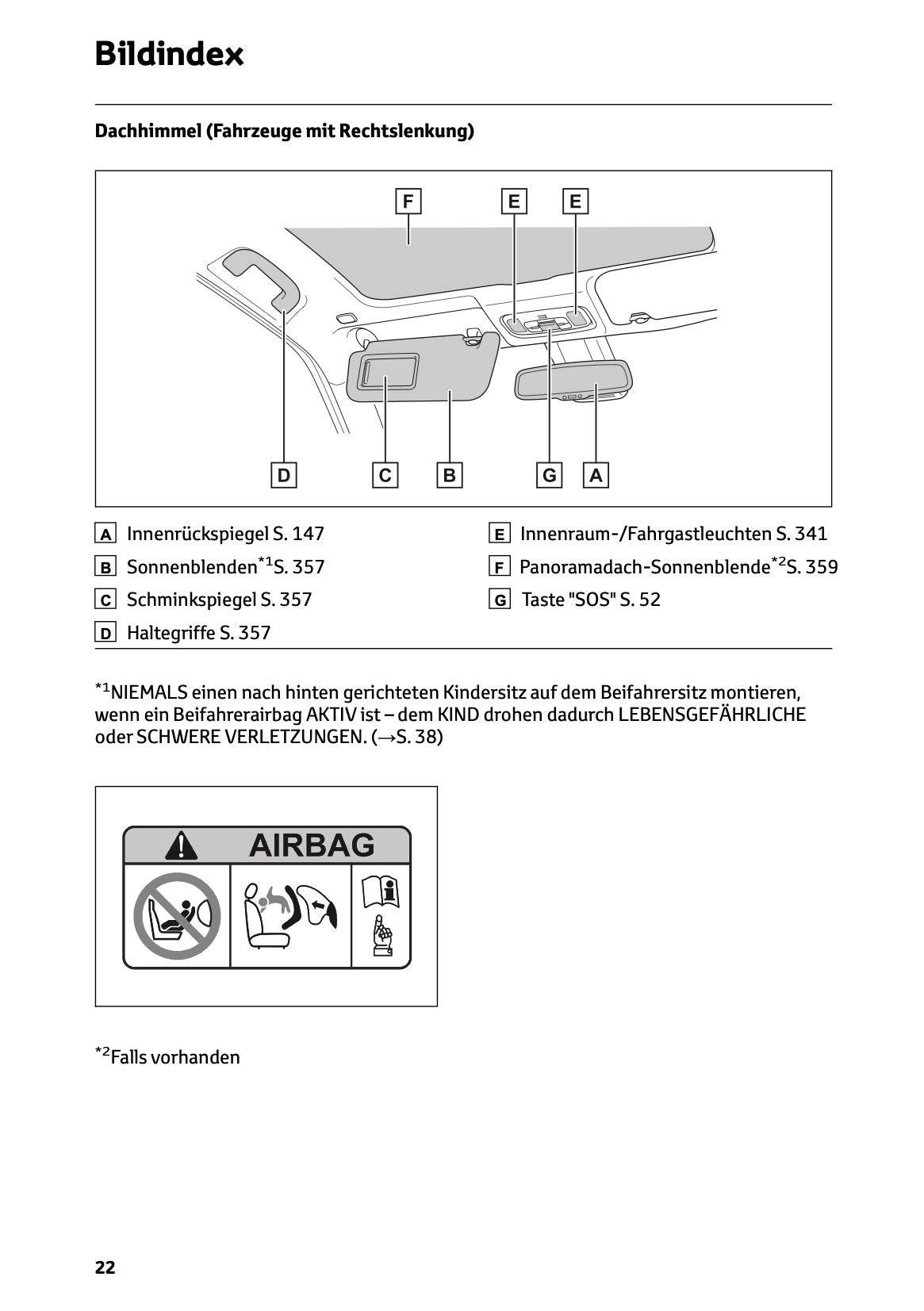 Bildindex

Dachhimmel (Fahrzeuge mit Rechtslenkung)

F E E

D C B G A

A Innenrückspiegel S. 147
B Sonnenblenden$^{*1}$S. 357
C Schminkspiegel S. 357
D Haltegriffe S. 357

E Innenraum-/Fahrgastleuchten S. 341
F Panoramadach-Sonnenblende$^{*2}$S. 359
G Taste "SOS" S. 52

$^{*1}$NIEMALS einen nach hinten gerichteten Kindersitz auf dem Beifahrersitz montieren, wenn ein Beifahrerairbag AKTIV ist – dem KIND drohen dadurch LEBENSGEFÄHRLICHE oder SCHWERE VERLETZUNGEN. (→S. 38)

AIRBAG

$^{*2}$Falls vorhanden

22