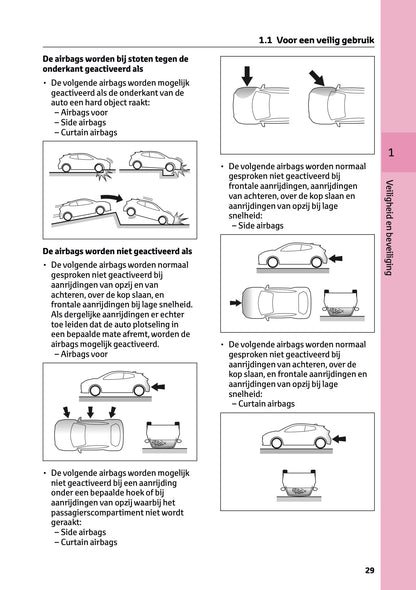 1.1 Voor een veilig gebruik

De airbags worden bij stoten tegen de onderkant geactiveerd als

• De volgende airbags worden mogelijk geactiveerd als de onderkant van de auto een hard object raakt:
– Airbags voor
– Side airbags
– Curtain airbags

De airbags worden niet geactiveerd als

• De volgende airbags worden normaal gesproken niet geactiveerd bij aanrijdingen van opzij en van achteren, over de kop slaan, en frontale aanrijdingen bij lage snelheid. Als dergelijke aanrijdingen er echter toe leiden dat de auto plotseling in een bepaalde mate afremt, worden de airbags mogelijk geactiveerd.
– Airbags voor

• De volgende airbags worden mogelijk niet geactiveerd bij een aanrijding onder een bepaalde hoek of bij aanrijdingen van opzij waarbij het passagierscompartiment niet wordt geraakt:
– Side airbags
– Curtain airbags

• De volgende airbags worden normaal gesproken niet geactiveerd bij frontale aanrijdingen, aanrijdingen van achteren, over de kop slaan en aanrijdingen van opzij bij lage snelheid:
– Side airbags

• De volgende airbags worden normaal gesproken niet geactiveerd bij aanrijdingen van achteren, over de kop slaan, en frontale aanrijdingen en aanrijdingen van opzij bij lage snelheid:
– Curtain airbags

1

Veiligheid en beveiliging

29