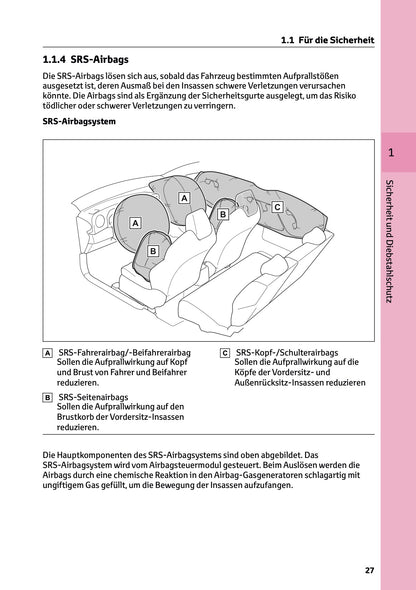 1.1 Für die Sicherheit

1.1.4 SRS-Airbags

Die SRS-Airbags lösen sich aus, sobald das Fahrzeug bestimmten Aufprallstößen ausgesetzt ist, deren Ausmaß bei den Insassen schwere Verletzungen verursachen könnte. Die Airbags sind als Ergänzung der Sicherheitsgurte ausgelegt, um das Risiko tödlicher oder schwerer Verletzungen zu verringern.

SRS-Airbagsystem

A
A
B
B
C

A SRS-Fahrerairbag/-Beifahrerairbag
Sollen die Aufprallwirkung auf Kopf und Brust von Fahrer und Beifahrer reduzieren.

B SRS-Seitenairbags
Sollen die Aufprallwirkung auf den Brustkorb der Vordersitz-Insassen reduzieren.

C SRS-Kopf-/Schulterairbags
Sollen die Aufprallwirkung auf die Köpfe der Vordersitz- und Außenrücksitz-Insassen reduzieren

Die Hauptkomponenten des SRS-Airbagsystems sind oben abgebildet. Das SRS-Airbagsystem wird vom Airbagsteuermodul gesteuert. Beim Auslösen werden die Airbags durch eine chemische Reaktion in den Airbag-Gasgeneratoren schlagartig mit ungiftigem Gas gefüllt, um die Bewegung der Insassen aufzufangen.

1

Sicherheit und Diebstahlschutz

27