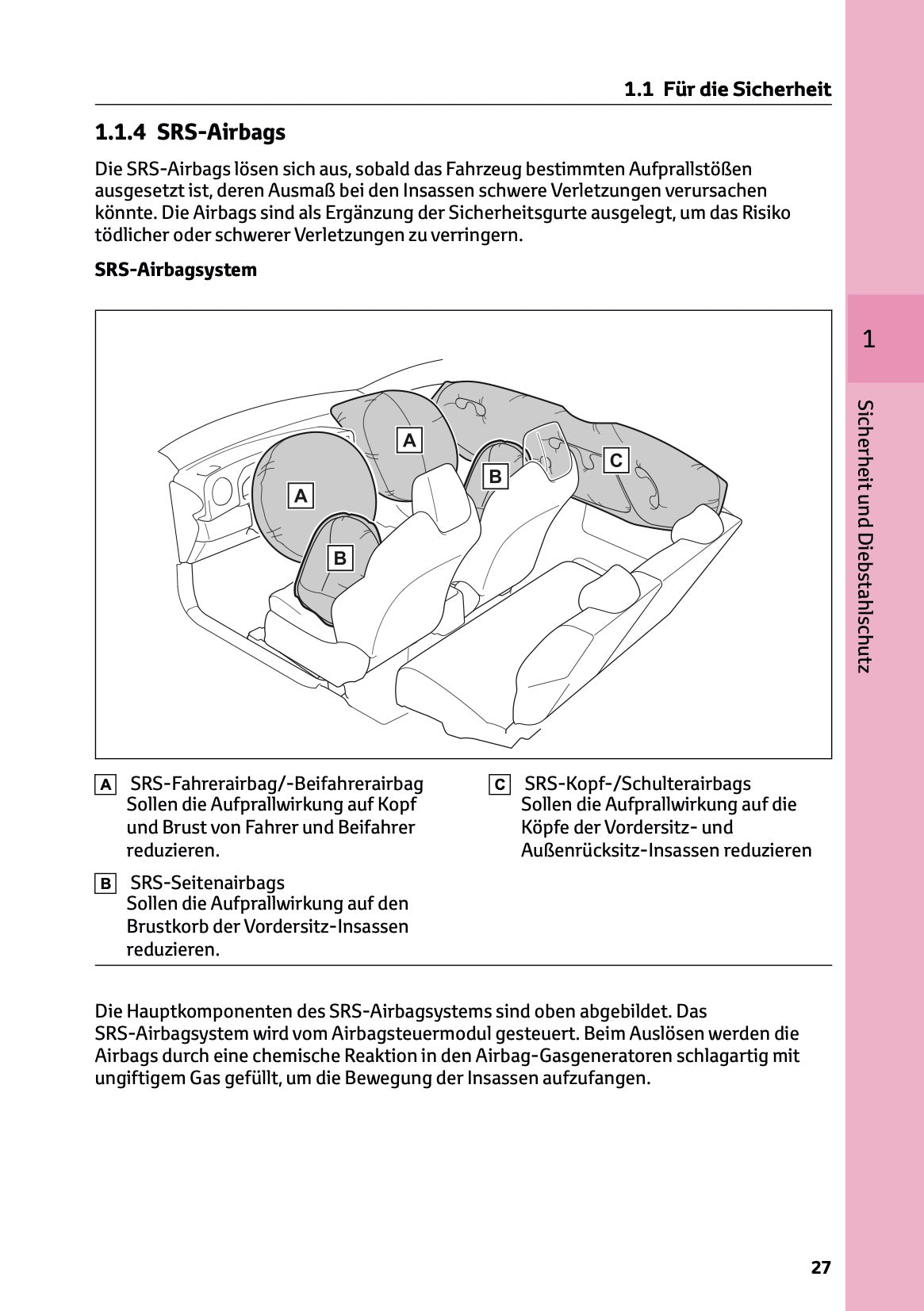 1.1 Für die Sicherheit

1.1.4 SRS-Airbags

Die SRS-Airbags lösen sich aus, sobald das Fahrzeug bestimmten Aufprallstößen ausgesetzt ist, deren Ausmaß bei den Insassen schwere Verletzungen verursachen könnte. Die Airbags sind als Ergänzung der Sicherheitsgurte ausgelegt, um das Risiko tödlicher oder schwerer Verletzungen zu verringern.

SRS-Airbagsystem

A
A
B
B
C

A SRS-Fahrerairbag/-Beifahrerairbag
Sollen die Aufprallwirkung auf Kopf und Brust von Fahrer und Beifahrer reduzieren.

B SRS-Seitenairbags
Sollen die Aufprallwirkung auf den Brustkorb der Vordersitz-Insassen reduzieren.

C SRS-Kopf-/Schulterairbags
Sollen die Aufprallwirkung auf die Köpfe der Vordersitz- und Außenrücksitz-Insassen reduzieren

Die Hauptkomponenten des SRS-Airbagsystems sind oben abgebildet. Das SRS-Airbagsystem wird vom Airbagsteuermodul gesteuert. Beim Auslösen werden die Airbags durch eine chemische Reaktion in den Airbag-Gasgeneratoren schlagartig mit ungiftigem Gas gefüllt, um die Bewegung der Insassen aufzufangen.

1

Sicherheit und Diebstahlschutz

27