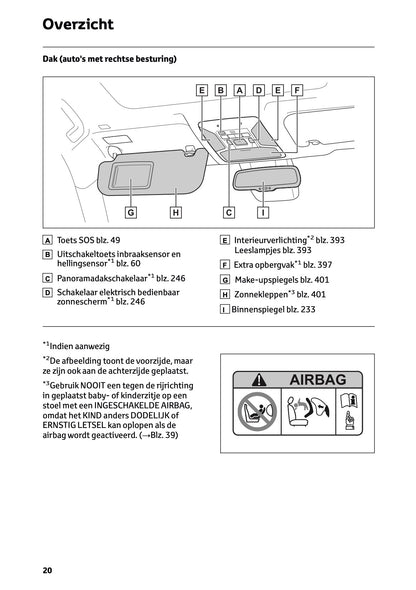 Overzicht

Dak (auto's met rechtse besturing)

E B A D E F

G H C I

A Toets SOS blz. 49

B Uitschakeltoets inbraaksensor en hellingsensor$^{*1}$ blz. 60

C Panoramadakschakelaar$^{*1}$ blz. 246

D Schakelaar elektrisch bedienbaar zonnescherm$^{*1}$ blz. 246

E Interieurverlichting$^{*2}$ blz. 393 Leeslampjes blz. 393

F Extra opbergvak$^{*1}$ blz. 397

G Make-upspiegels blz. 401

H Zonnekleppen$^{*3}$ blz. 401

I Binnenspiegel blz. 233

$^{*1}$Indien aanwezig

$^{*2}$De afbeelding toont de voorzijde, maar ze zijn ook aan de achterzijde geplaatst.

$^{*3}$Gebruik NOOIT een tegen de rijrichting in geplaatst baby- of kinderzitje op een stoel met een INGESCHAKELDE AIRBAG, omdat het KIND anders DODELIJK of ERNSTIG LETSEL kan oplopen als de airbag wordt geactiveerd. (→Blz. 39)

AIRBAG

20