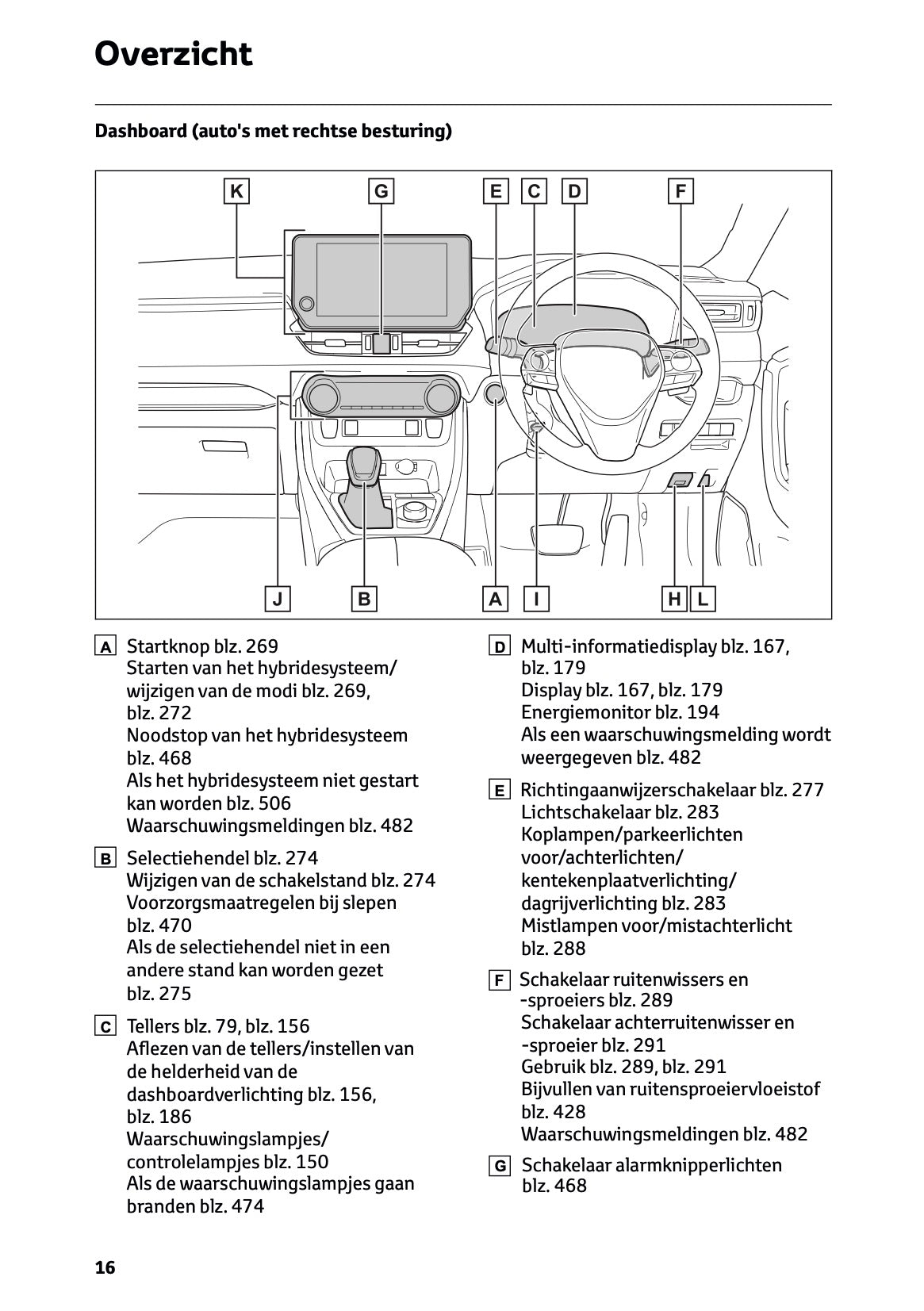 Overzicht

Dashboard (auto's met rechtse besturing)

K G E C D F

J B A I H L

A Startknop blz. 269
Starten van het hybridesysteem/ wijzigen van de modi blz. 269, blz. 272
Noodstop van het hybridesysteem blz. 468
Als het hybridesysteem niet gestart kan worden blz. 506
Waarschuwingsmeldingen blz. 482

B Selectiehendel blz. 274
Wijzigen van de schakelstand blz. 274
Voorzorgsmaatregelen bij slepen blz. 470
Als de selectiehendel niet in een andere stand kan worden gezet blz. 275

C Tellers blz. 79, blz. 156
Aflezen van de tellers/instellen van de helderheid van de dashboardverlichting blz. 156, blz. 186
Waarschuwingslampjes/ controlelampjes blz. 150
Als de waarschuwingslampjes gaan branden blz. 474

D Multi-informatiedisplay blz. 167, blz. 179
Display blz. 167, blz. 179
Energiemonitor blz. 194
Als een waarschuwingsmelding wordt weergegeven blz. 482

E Richtingaanwijzerschakelaar blz. 277
Lichtschakelaar blz. 283
Koplampen/parkeerlichten voor/achterlichten/ kentekenplaatverlichting/ dagrijverlichting blz. 283
Mistlampen voor/mistachterlicht blz. 288

F Schakelaar ruitenwissers en -sproeiers blz. 289
Schakelaar achterruitenwisser en -sproeier blz. 291
Gebruik blz. 289, blz. 291
Bijvullen van ruitensproeiervloeistof blz. 428
Waarschuwingsmeldingen blz. 482

G Schakelaar alarmknipperlichten blz. 468

16