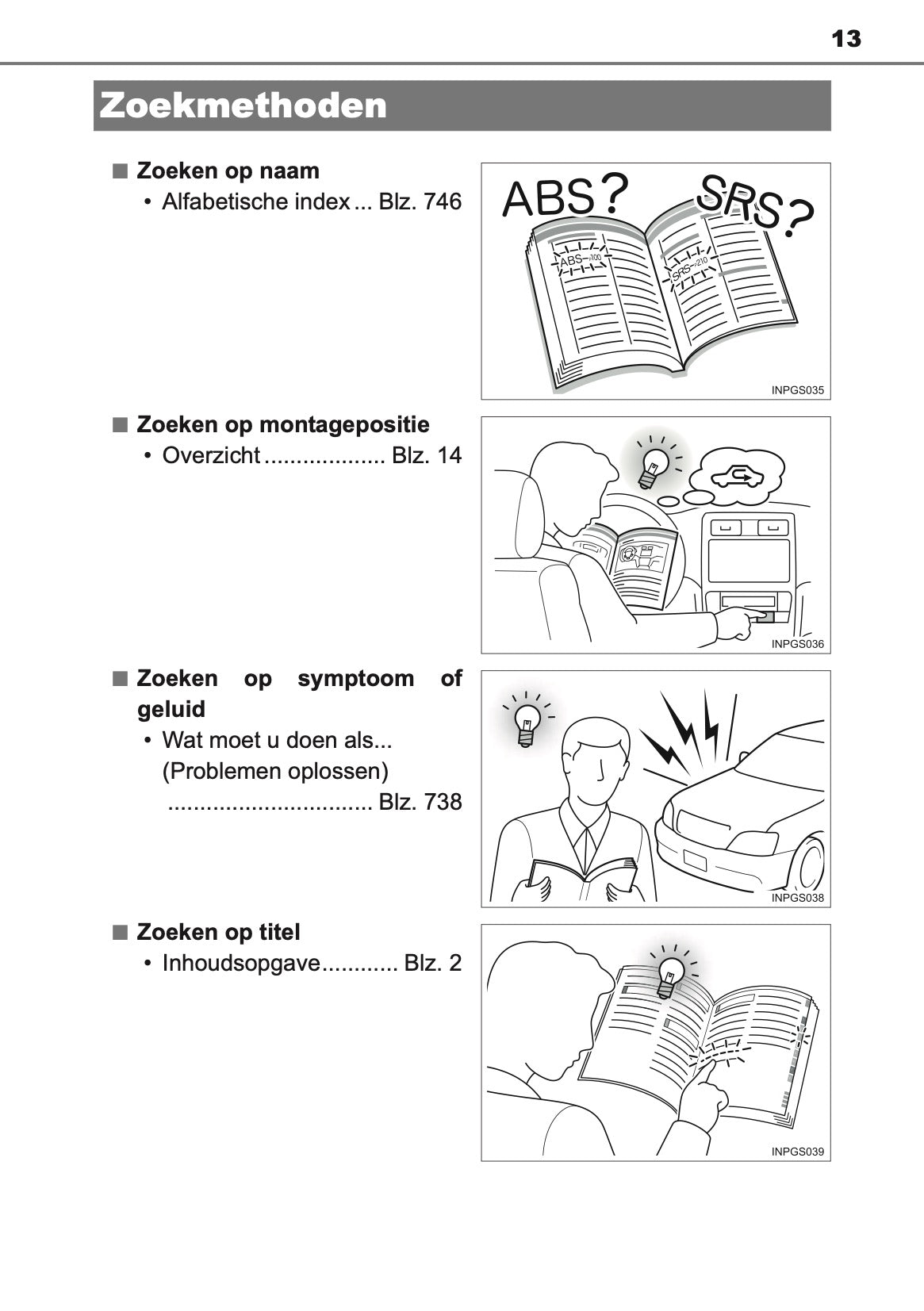 13

Zoekmethoden

■ Zoeken op naam
• Alfabetische index ... Blz. 746

ABS? SRS?
ABS 100
SRS 210
INPGS035

■ Zoeken op montagepositie
• Overzicht ................... Blz. 14

INPGS036

■ Zoeken op symptoom of geluid
• Wat moet u doen als... (Problemen oplossen) ................................ Blz. 738

INPGS038

■ Zoeken op titel
• Inhoudsopgave............ Blz. 2

INPGS039