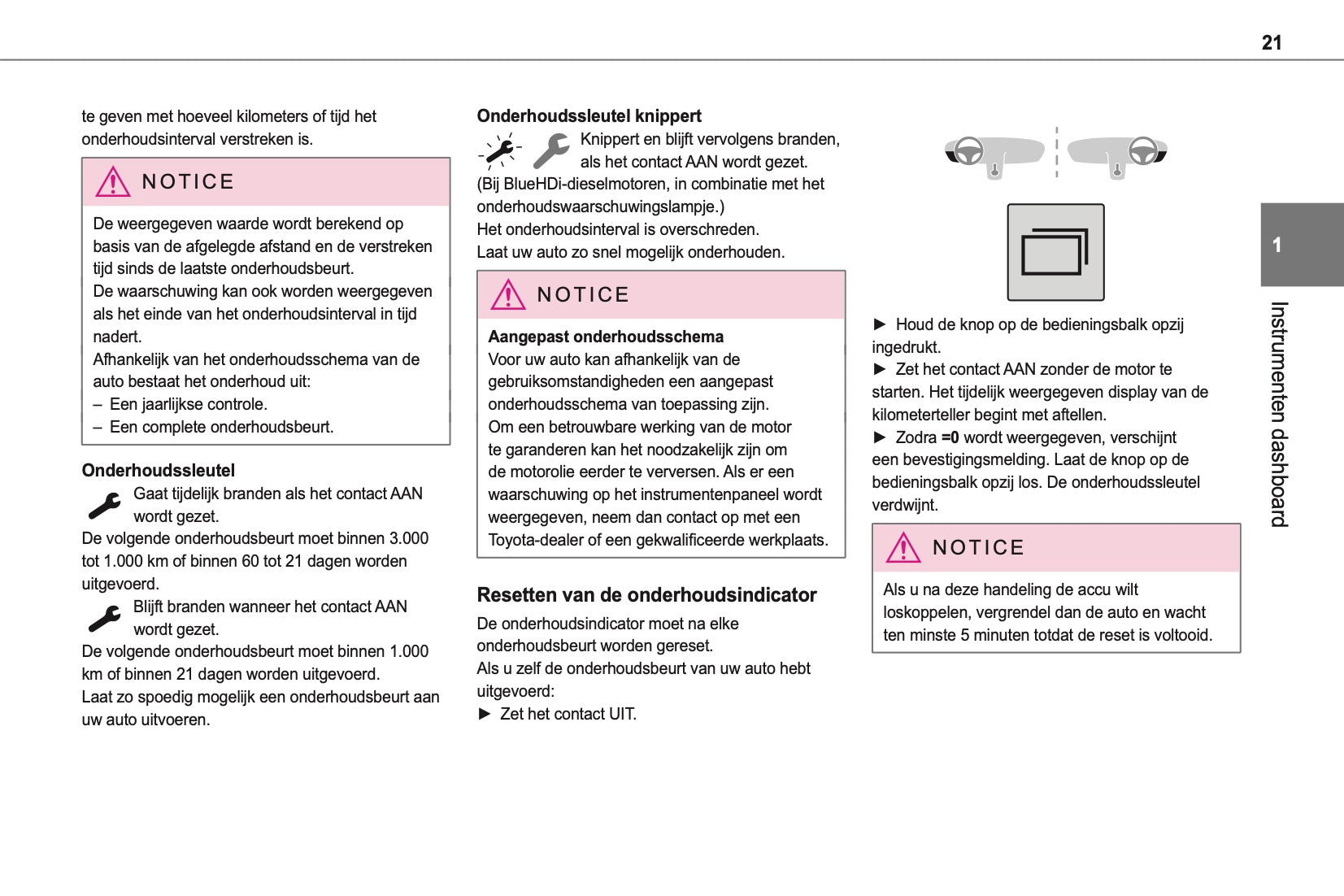 21

te geven met hoeveel kilometers of tijd het onderhoudsinterval verstreken is.

NOTICE

De weergegeven waarde wordt berekend op basis van de afgelegde afstand en de verstreken tijd sinds de laatste onderhoudsbeurt.
De waarschuwing kan ook worden weergegeven als het einde van het onderhoudsinterval in tijd nadert.
Afhankelijk van het onderhoudsschema van de auto bestaat het onderhoud uit:
– Een jaarlijkse controle.
– Een complete onderhoudsbeurt.

Onderhoudssleutel
Gaat tijdelijk branden als het contact AAN wordt gezet.
De volgende onderhoudsbeurt moet binnen 3.000 tot 1.000 km of binnen 60 tot 21 dagen worden uitgevoerd.
Blijft branden wanneer het contact AAN wordt gezet.
De volgende onderhoudsbeurt moet binnen 1.000 km of binnen 21 dagen worden uitgevoerd.
Laat zo spoedig mogelijk een onderhoudsbeurt aan uw auto uitvoeren.

Onderhoudssleutel knippert
Knippert en blijft vervolgens branden, als het contact AAN wordt gezet.
(Bij BlueHDi-dieselmotoren, in combinatie met het onderhoudswaarschuwingslampje.)
Het onderhoudsinterval is overschreden.
Laat uw auto zo snel mogelijk onderhouden.

NOTICE

Aangepast onderhoudsschema
Voor uw auto kan afhankelijk van de gebruiksomstandigheden een aangepast onderhoudsschema van toepassing zijn.
Om een betrouwbare werking van de motor te garanderen kan het noodzakelijk zijn om de motorolie eerder te verversen. Als er een waarschuwing op het instrumentenpaneel wordt weergegeven, neem dan contact op met een Toyota-dealer of een gekwalificeerde werkplaats.

Resetten van de onderhoudsindicator
De onderhoudsindicator moet na elke onderhoudsbeurt worden gereset.
Als u zelf de onderhoudsbeurt van uw auto hebt uitgevoerd:
► Zet het contact UIT.

► Houd de knop op de bedieningsbalk opzij ingedrukt.
► Zet het contact AAN zonder de motor te starten. Het tijdelijk weergegeven display van de kilometerteller begint met aftellen.
► Zodra =0 wordt weergegeven, verschijnt een bevestigingsmelding. Laat de knop op de bedieningsbalk opzij los. De onderhoudssleutel verdwijnt.

NOTICE

Als u na deze handeling de accu wilt loskoppelen, vergrendel dan de auto en wacht ten minste 5 minuten totdat de reset is voltooid.

1
Instrumenten dashboard