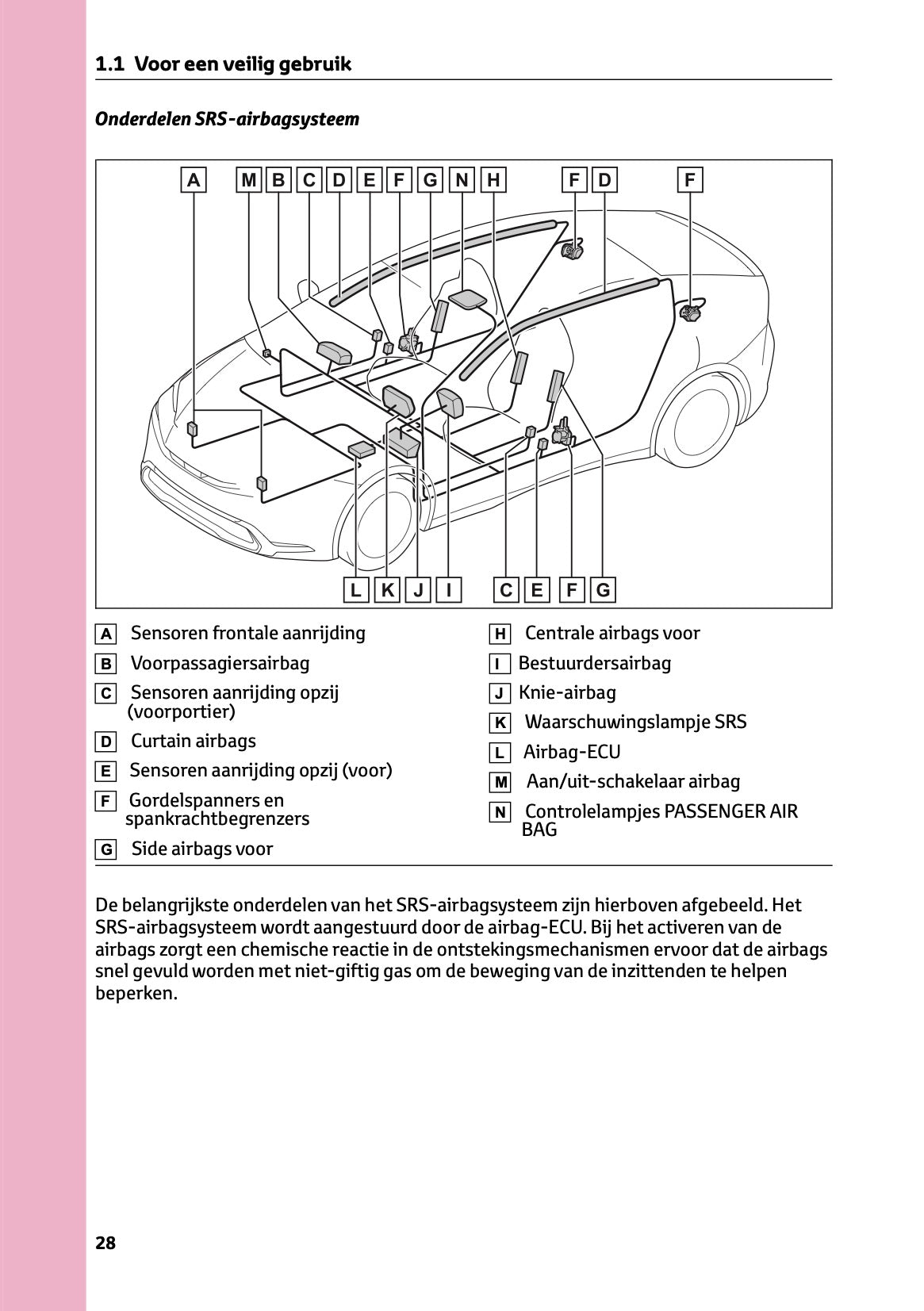 1.1 Voor een veilig gebruik

Onderdelen SRS-airbagsysteem

A M B C D E F G N H F D F

L K J I C E F G

A Sensoren frontale aanrijding

B Voorpassagiersairbag

C Sensoren aanrijding opzij (voorportier)

D Curtain airbags

E Sensoren aanrijding opzij (voor)

F Gordelspanners en spankrachtbegrenzers

G Side airbags voor

H Centrale airbags voor

I Bestuurdersairbag

J Knie-airbag

K Waarschuwingslampje SRS

L Airbag-ECU

M Aan/uit-schakelaar airbag

N Controlelampjes PASSENGER AIR BAG

De belangrijkste onderdelen van het SRS-airbagsysteem zijn hierboven afgebeeld. Het SRS-airbagsysteem wordt aangestuurd door de airbag-ECU. Bij het activeren van de airbags zorgt een chemische reactie in de ontstekingsmechanismen ervoor dat de airbags snel gevuld worden met niet-giftig gas om de beweging van de inzittenden te helpen beperken.

28