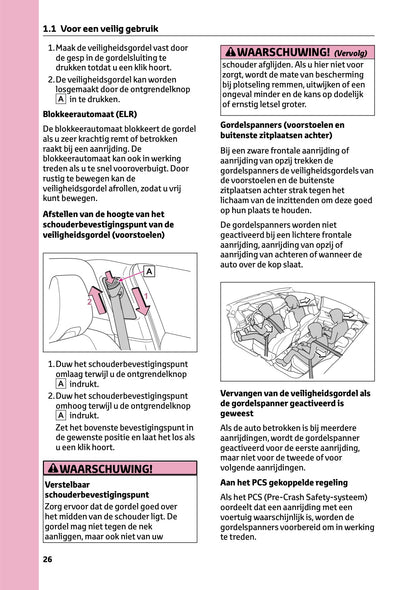 1.1 Voor een veilig gebruik

1. Maak de veiligheidsgordel vast door de gesp in de gordelsluiting te drukken totdat u een klik hoort.

2. De veiligheidsgordel kan worden losgemaakt door de ontgrendelknop A in te drukken.

Blokkeerautomaat (ELR)

De blokkeerautomaat blokkeert de gordel als u zeer krachtig remt of betrokken raakt bij een aanrijding. De blokkeerautomaat kan ook in werking treden als u te snel vooroverbuigt. Door rustig te bewegen kan de veiligheidsgordel afrollen, zodat u vrij kunt bewegen.

Afstellen van de hoogte van het schouderbevestigingspunt van de veiligheidsgordel (voorstoelen)

A

2

1

1. Duw het schouderbevestigingspunt omlaag terwijl u de ontgrendelknop A indrukt.

2. Duw het schouderbevestigingspunt omhoog terwijl u de ontgrendelknop A indrukt.

Zet het bovenste bevestigingspunt in de gewenste positie en laat het los als u een klik hoort.

WAARSCHUWING!

Verstelbaar schouderbevestigingspunt

Zorg ervoor dat de gordel goed over het midden van de schouder ligt. De gordel mag niet tegen de nek aanliggen, maar ook niet van uw

WAARSCHUWING! (Vervolg)

schouder afglijden. Als u hier niet voor zorgt, wordt de mate van bescherming bij plotseling remmen, uitwijken of een ongeval minder en de kans op dodelijk of ernstig letsel groter.

Gordelspanners (voorstoelen en buitenste zitplaatsen achter)

Bij een zware frontale aanrijding of aanrijding van opzij trekken de gordelspanners de veiligheidsgordels van de voorstoelen en de buitenste zitplaatsen achter strak tegen het lichaam van de inzittenden om deze goed op hun plaats te houden.

De gordelspanners worden niet geactiveerd bij een lichtere frontale aanrijding, aanrijding van opzij of aanrijding van achteren of wanneer de auto over de kop slaat.

Vervangen van de veiligheidsgordel als de gordelspanner geactiveerd is geweest

Als de auto betrokken is bij meerdere aanrijdingen, wordt de gordelspanner geactiveerd voor de eerste aanrijding, maar niet voor de tweede of voor volgende aanrijdingen.

Aan het PCS gekoppelde regeling

Als het PCS (Pre-Crash Safety-systeem) oordeelt dat een aanrijding met een voertuig waarschijnlijk is, worden de gordelspanners voorbereid om in werking te treden.

26