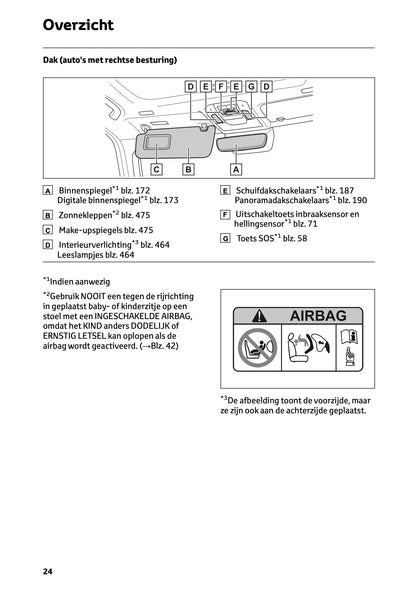 Overzicht

Dak (auto's met rechtse besturing)

D E F E G D

C B A

A Binnenspiegel$^{*1}$ blz. 172
Digitale binnenspiegel$^{*1}$ blz. 173

B Zonnekleppen$^{*2}$ blz. 475

C Make-upspiegels blz. 475

D Interieurverlichting$^{*3}$ blz. 464
Leeslampjes blz. 464

E Schuifdakschakelaars$^{*1}$ blz. 187
Panoramadakschakelaars$^{*1}$ blz. 190

F Uitschakeltoets inbraaksensor en hellingsensor$^{*1}$ blz. 71

G Toets SOS$^{*1}$ blz. 58

$^{*1}$Indien aanwezig

$^{*2}$Gebruik NOOIT een tegen de rijrichting in geplaatst baby- of kinderzitje op een stoel met een INGESCHAKELDE AIRBAG, omdat het KIND anders DODELIJK of ERNSTIG LETSEL kan oplopen als de airbag wordt geactiveerd. (→Blz. 42)

AIRBAG

$^{*3}$De afbeelding toont de voorzijde, maar ze zijn ook aan de achterzijde geplaatst.

24