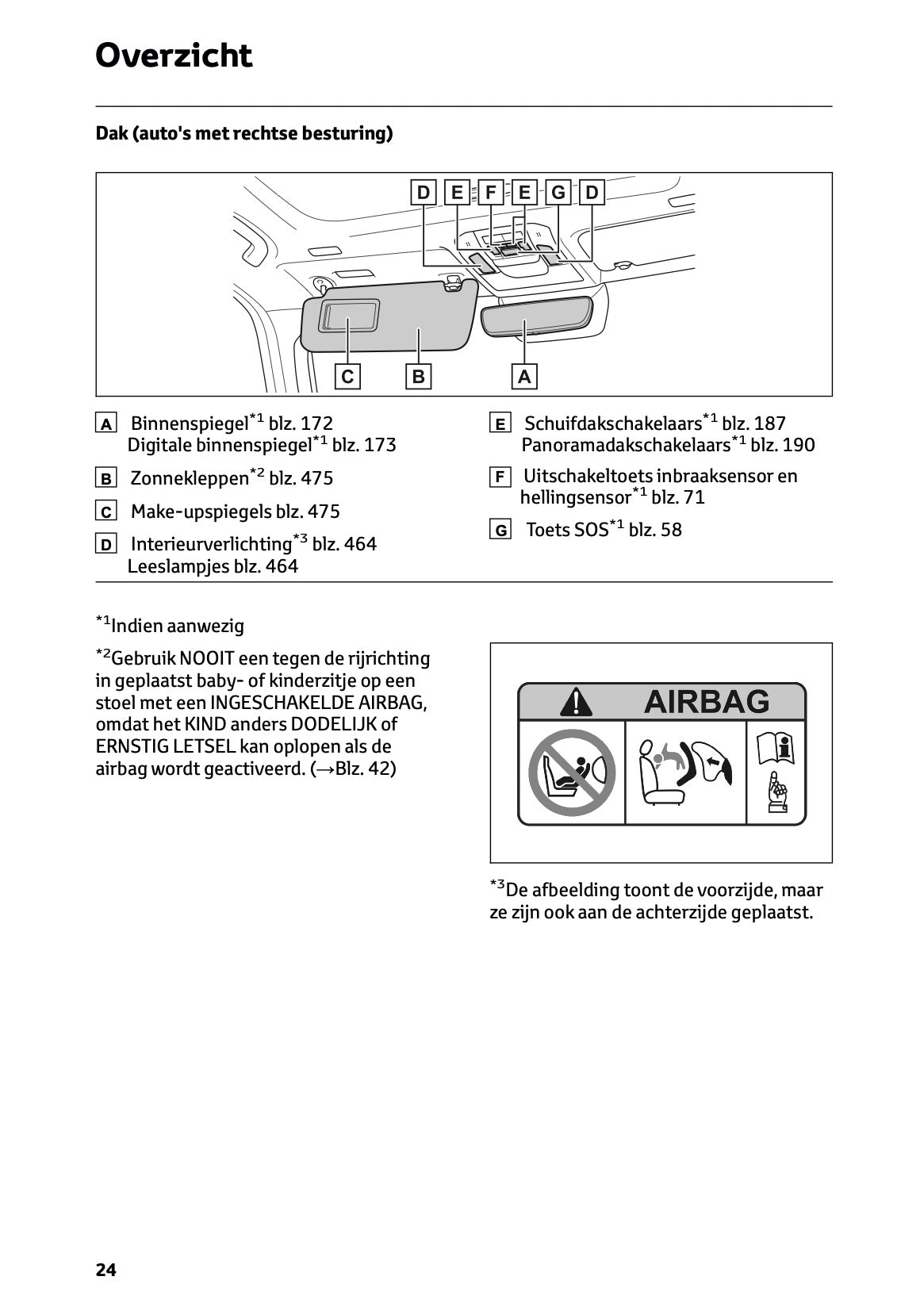 Overzicht

Dak (auto's met rechtse besturing)

D E F E G D

C B A

A Binnenspiegel$^{*1}$ blz. 172
Digitale binnenspiegel$^{*1}$ blz. 173

B Zonnekleppen$^{*2}$ blz. 475

C Make-upspiegels blz. 475

D Interieurverlichting$^{*3}$ blz. 464
Leeslampjes blz. 464

E Schuifdakschakelaars$^{*1}$ blz. 187
Panoramadakschakelaars$^{*1}$ blz. 190

F Uitschakeltoets inbraaksensor en hellingsensor$^{*1}$ blz. 71

G Toets SOS$^{*1}$ blz. 58

$^{*1}$Indien aanwezig

$^{*2}$Gebruik NOOIT een tegen de rijrichting in geplaatst baby- of kinderzitje op een stoel met een INGESCHAKELDE AIRBAG, omdat het KIND anders DODELIJK of ERNSTIG LETSEL kan oplopen als de airbag wordt geactiveerd. (→Blz. 42)

AIRBAG

$^{*3}$De afbeelding toont de voorzijde, maar ze zijn ook aan de achterzijde geplaatst.

24