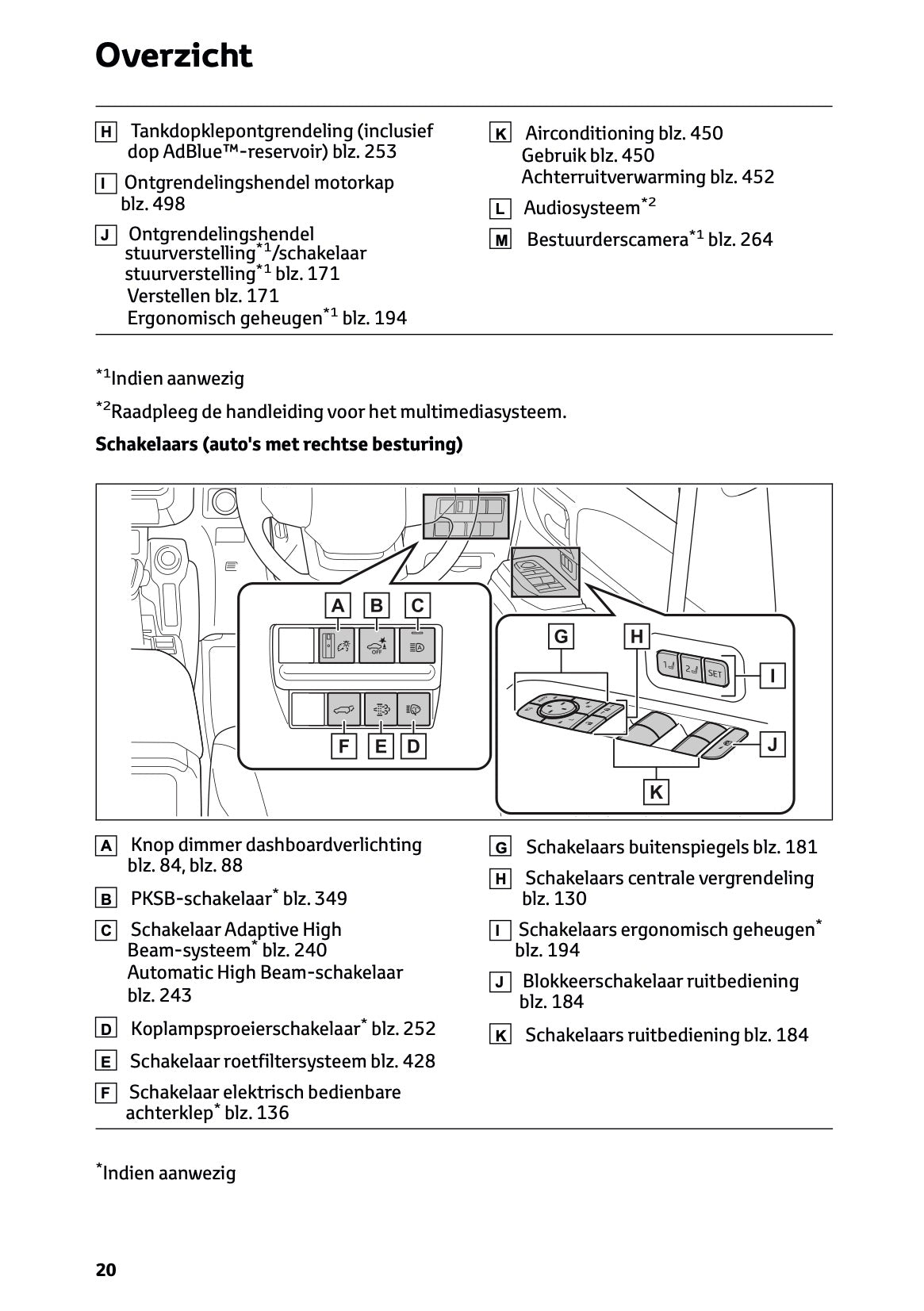 Overzicht

H Tankdopklepontgrendeling (inclusief dop AdBlue™-reservoir) blz. 253

I Ontgrendelingshendel motorkap blz. 498

J Ontgrendelingshendel stuurverstelling$^{*1}$/schakelaar stuurverstelling$^{*1}$ blz. 171
Verstellen blz. 171
Ergonomisch geheugen$^{*1}$ blz. 194

K Airconditioning blz. 450
Gebruik blz. 450
Achterruitverwarming blz. 452

L Audiosysteem$^{*2}$

M Bestuurderscamera$^{*1}$ blz. 264

$^{*1}$Indien aanwezig

$^{*2}$Raadpleeg de handleiding voor het multimediasysteem.

Schakelaars (auto's met rechtse besturing)

A B C
OFF
F E D
G H
1 2 SET
I
J
K

A Knop dimmer dashboardverlichting blz. 84, blz. 88

B PKSB-schakelaar$^{*}$ blz. 349

C Schakelaar Adaptive High Beam-systeem$^{*}$ blz. 240
Automatic High Beam-schakelaar blz. 243

D Koplampsproeierschakelaar$^{*}$ blz. 252

E Schakelaar roetfiltersysteem blz. 428

F Schakelaar elektrisch bedienbare achterklep$^{*}$ blz. 136

G Schakelaars buitenspiegels blz. 181

H Schakelaars centrale vergrendeling blz. 130

I Schakelaars ergonomisch geheugen$^{*}$ blz. 194

J Blokkeerschakelaar ruitbediening blz. 184

K Schakelaars ruitbediening blz. 184

$^{*}$Indien aanwezig

20