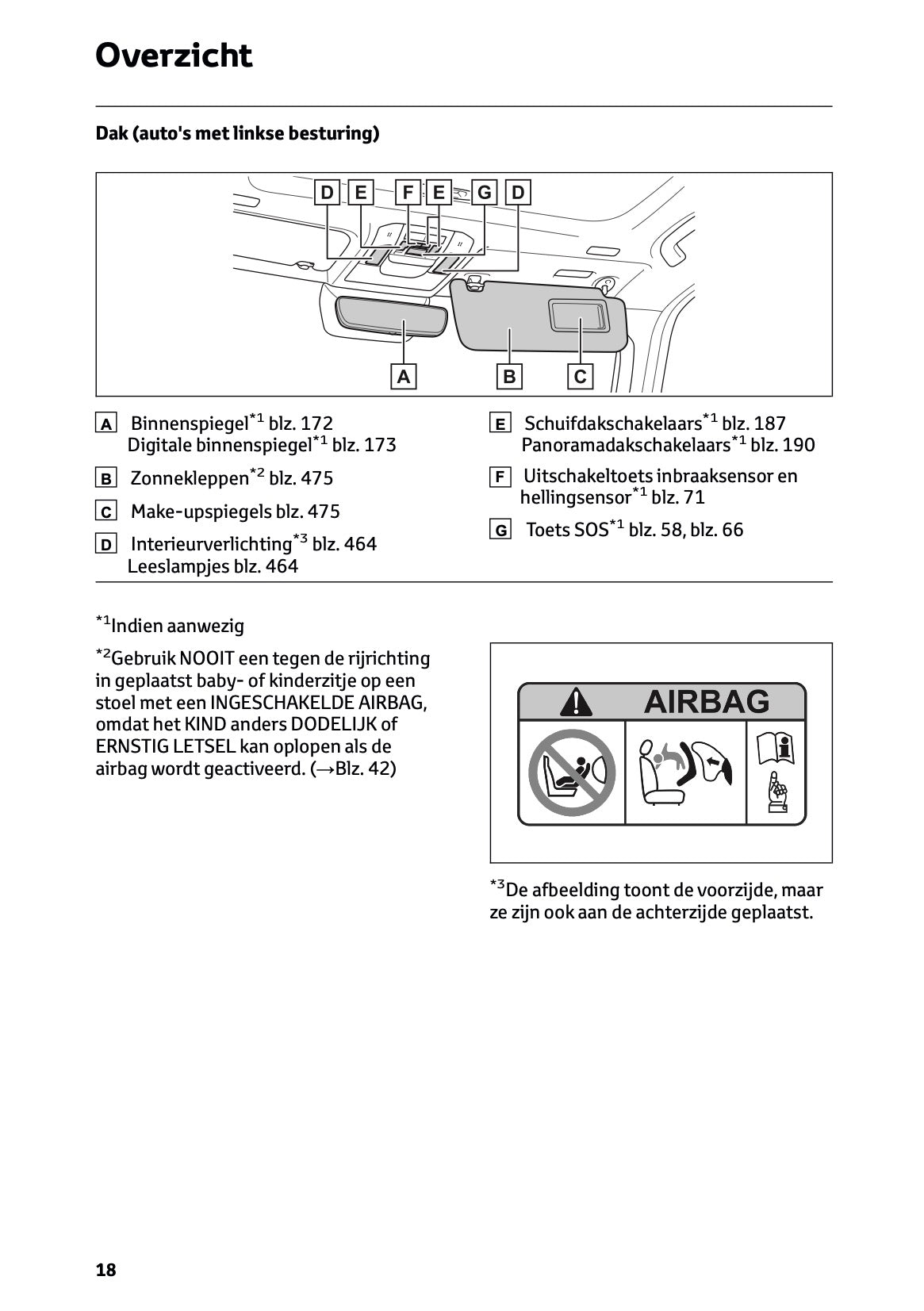 Overzicht

Dak (auto's met linkse besturing)

D E F E G D

A B C

A Binnenspiegel$^{*1}$ blz. 172
Digitale binnenspiegel$^{*1}$ blz. 173

B Zonnekleppen$^{*2}$ blz. 475

C Make-upspiegels blz. 475

D Interieurverlichting$^{*3}$ blz. 464
Leeslampjes blz. 464

E Schuifdakschakelaars$^{*1}$ blz. 187
Panoramadakschakelaars$^{*1}$ blz. 190

F Uitschakeltoets inbraaksensor en hellingsensor$^{*1}$ blz. 71

G Toets SOS$^{*1}$ blz. 58, blz. 66

$^{*1}$Indien aanwezig

$^{*2}$Gebruik NOOIT een tegen de rijrichting in geplaatst baby- of kinderzitje op een stoel met een INGESCHAKELDE AIRBAG, omdat het KIND anders DODELIJK of ERNSTIG LETSEL kan oplopen als de airbag wordt geactiveerd. (→Blz. 42)

AIRBAG

$^{*3}$De afbeelding toont de voorzijde, maar ze zijn ook aan de achterzijde geplaatst.

18