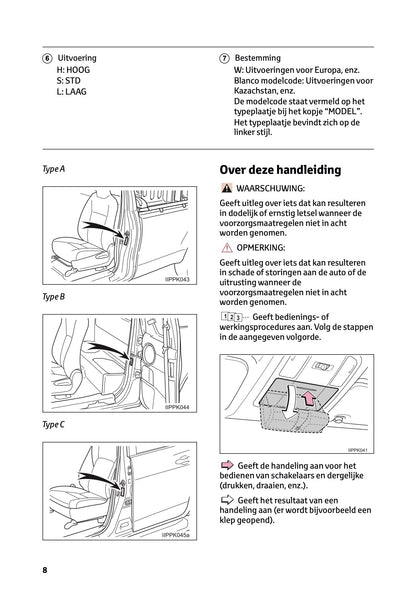 6 Uitvoering
H: HOOG
S: STD
L: LAAG

7 Bestemming
W: Uitvoeringen voor Europa, enz.
Blanco modelcode: Uitvoeringen voor Kazachstan, enz.
De modelcode staat vermeld op het typeplaatje bij het kopje "MODEL".
Het typeplaatje bevindt zich op de linker stijl.

Type A

IIPPK043

Type B

IIPPK044

Type C

IIPPK045a

Over deze handleiding

WAARSCHUWING:

Geeft uitleg over iets dat kan resulteren in dodelijk of ernstig letsel wanneer de voorzorgsmaatregelen niet in acht worden genomen.

OPMERKING:

Geeft uitleg over iets dat kan resulteren in schade of storingen aan de auto of de uitrusting wanneer de voorzorgsmaatregelen niet in acht worden genomen.

1 2 3 ··· Geeft bedienings- of werkingsprocedures aan. Volg de stappen in de aangegeven volgorde.

IIPPK041

Geeft de handeling aan voor het bedienen van schakelaars en dergelijke (drukken, draaien, enz.).

Geeft het resultaat van een handeling aan (er wordt bijvoorbeeld een klep geopend).

8