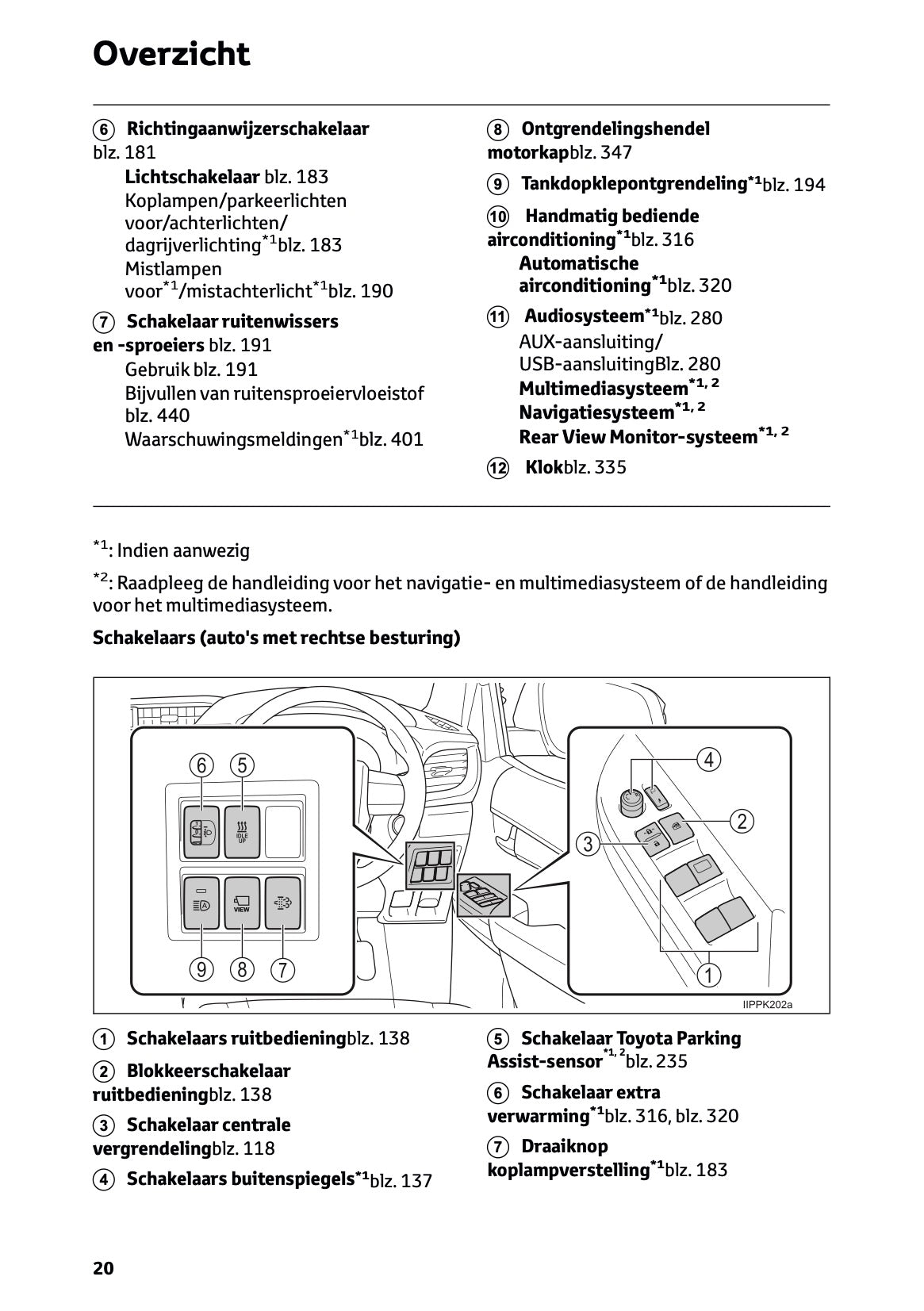 Overzicht

6 Richtingaanwijzerschakelaar blz. 181
Lichtschakelaar blz. 183
Koplampen/parkeerlichten voor/achterlichten/ dagrijverlichting$^{*1}$blz. 183
Mistlampen voor$^{*1}$/mistachterlicht$^{*1}$blz. 190

7 Schakelaar ruitenwissers en -sproeiers blz. 191
Gebruik blz. 191
Bijvullen van ruitensproeiervloeistof blz. 440
Waarschuwingsmeldingen$^{*1}$blz. 401

8 Ontgrendelingshendel motorkapblz. 347

9 Tankdopklepontgrendeling$^{*1}$blz. 194

10 Handmatig bediende airconditioning$^{*1}$blz. 316
Automatische airconditioning$^{*1}$blz. 320

11 Audiosysteem$^{*1}$blz. 280
AUX-aansluiting/ USB-aansluitingBlz. 280
Multimediasysteem$^{*1, 2}$
Navigatiesysteem$^{*1, 2}$
Rear View Monitor-systeem$^{*1, 2}$

12 Klokblz. 335

$^{*1}$: Indien aanwezig

$^{*2}$: Raadpleeg de handleiding voor het navigatie- en multimediasysteem of de handleiding voor het multimediasysteem.

Schakelaars (auto's met rechtse besturing)

6 5 IDLE UP VIEW 9 8 7 4 2 3 1
IIPPK202a

1 Schakelaars ruitbedieningblz. 138

2 Blokkeerschakelaar ruitbedieningblz. 138

3 Schakelaar centrale vergrendelingblz. 118

4 Schakelaars buitenspiegels$^{*1}$blz. 137

5 Schakelaar Toyota Parking Assist-sensor$^{*1, 2}$blz. 235

6 Schakelaar extra verwarming$^{*1}$blz. 316, blz. 320

7 Draaiknop koplampverstelling$^{*1}$blz. 183

20