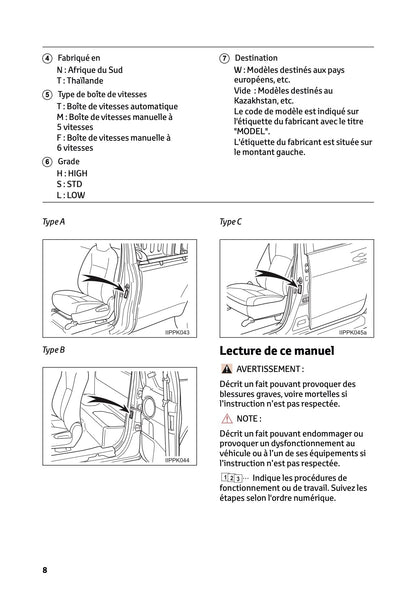 ④ Fabriqué en
N : Afrique du Sud
T : Thaïlande

⑤ Type de boîte de vitesses
T : Boîte de vitesses automatique
M : Boîte de vitesses manuelle à 5 vitesses
F : Boîte de vitesses manuelle à 6 vitesses

⑥ Grade
H : HIGH
S : STD
L : LOW

⑦ Destination
W : Modèles destinés aux pays européens, etc.
Vide : Modèles destinés au Kazakhstan, etc.
Le code de modèle est indiqué sur l'étiquette du fabricant avec le titre "MODEL".
L'étiquette du fabricant est située sur le montant gauche.

Type A

IIPPK043

Type B

IIPPK044

Type C

IIPPK045a

Lecture de ce manuel

AVERTISSEMENT :

Décrit un fait pouvant provoquer des blessures graves, voire mortelles si l'instruction n'est pas respectée.

NOTE :

Décrit un fait pouvant endommager ou provoquer un dysfonctionnement au véhicule ou à l'un de ses équipements si l'instruction n'est pas respectée.

1 2 3 ··· Indique les procédures de fonctionnement ou de travail. Suivez les étapes selon l'ordre numérique.

8