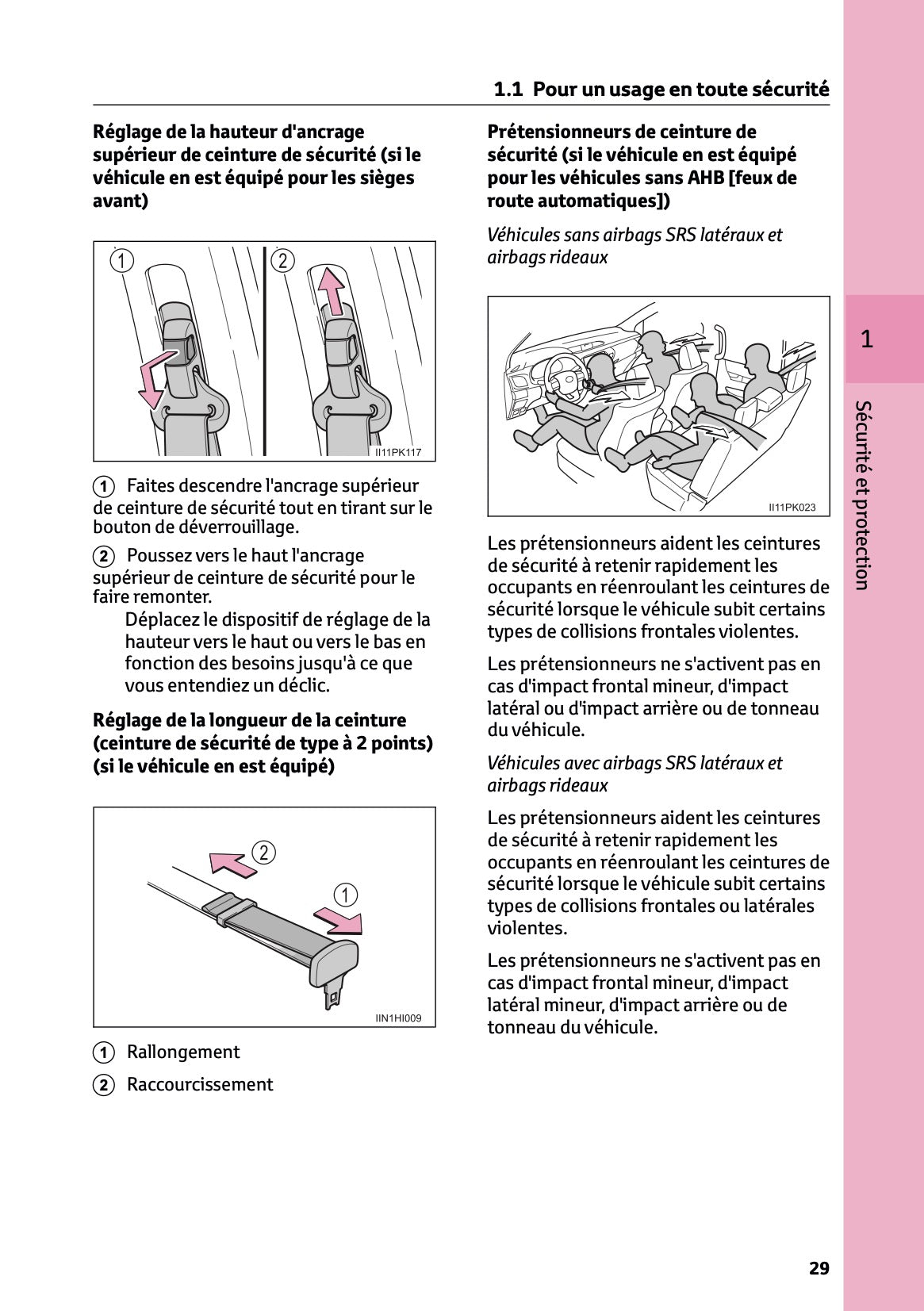 1.1 Pour un usage en toute sécurité

Réglage de la hauteur d'ancrage supérieur de ceinture de sécurité (si le véhicule en est équipé pour les sièges avant)

1 2

II11PK117

1 Faites descendre l'ancrage supérieur de ceinture de sécurité tout en tirant sur le bouton de déverrouillage.

2 Poussez vers le haut l'ancrage supérieur de ceinture de sécurité pour le faire remonter.

Déplacez le dispositif de réglage de la hauteur vers le haut ou vers le bas en fonction des besoins jusqu'à ce que vous entendiez un déclic.

Réglage de la longueur de la ceinture (ceinture de sécurité de type à 2 points) (si le véhicule en est équipé)

2 1

IIN1HI009

1 Rallongement

2 Raccourcissement

Prétensionneurs de ceinture de sécurité (si le véhicule en est équipé pour les véhicules sans AHB [feux de route automatiques])

Véhicules sans airbags SRS latéraux et airbags rideaux

II11PK023

Les prétensionneurs aident les ceintures de sécurité à retenir rapidement les occupants en réenroulant les ceintures de sécurité lorsque le véhicule subit certains types de collisions frontales violentes.

Les prétensionneurs ne s'activent pas en cas d'impact frontal mineur, d'impact latéral ou d'impact arrière ou de tonneau du véhicule.

Véhicules avec airbags SRS latéraux et airbags rideaux

Les prétensionneurs aident les ceintures de sécurité à retenir rapidement les occupants en réenroulant les ceintures de sécurité lorsque le véhicule subit certains types de collisions frontales ou latérales violentes.

Les prétensionneurs ne s'activent pas en cas d'impact frontal mineur, d'impact latéral mineur, d'impact arrière ou de tonneau du véhicule.

1

Sécurité et protection

29