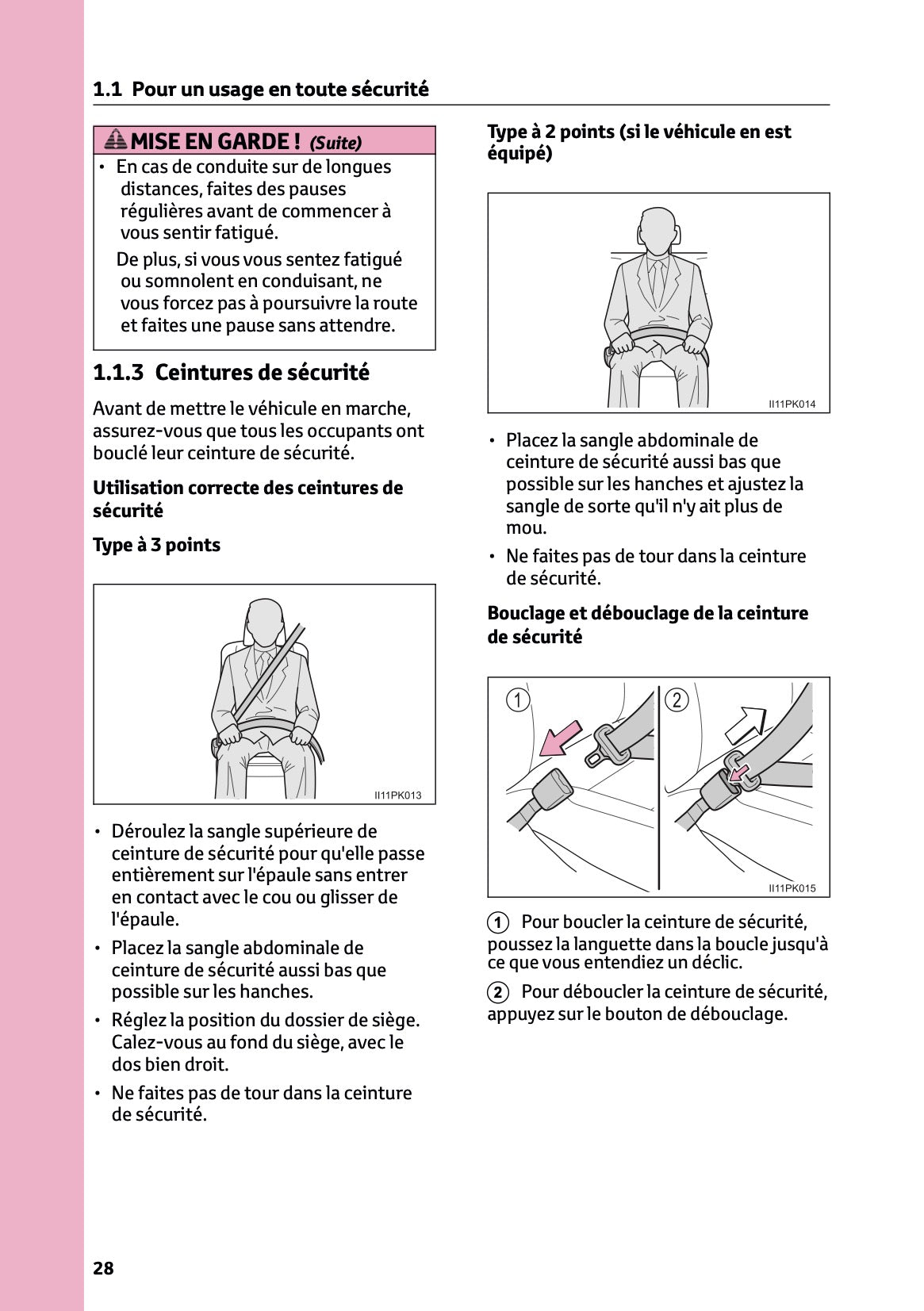 1.1 Pour un usage en toute sécurité

MISE EN GARDE ! (Suite)

• En cas de conduite sur de longues distances, faites des pauses régulières avant de commencer à vous sentir fatigué.

De plus, si vous vous sentez fatigué ou somnolent en conduisant, ne vous forcez pas à poursuivre la route et faites une pause sans attendre.

1.1.3 Ceintures de sécurité

Avant de mettre le véhicule en marche, assurez-vous que tous les occupants ont bouclé leur ceinture de sécurité.

Utilisation correcte des ceintures de sécurité

Type à 3 points

II11PK013

• Déroulez la sangle supérieure de ceinture de sécurité pour qu'elle passe entièrement sur l'épaule sans entrer en contact avec le cou ou glisser de l'épaule.

• Placez la sangle abdominale de ceinture de sécurité aussi bas que possible sur les hanches.

• Réglez la position du dossier de siège. Calez-vous au fond du siège, avec le dos bien droit.

• Ne faites pas de tour dans la ceinture de sécurité.

Type à 2 points (si le véhicule en est équipé)

II11PK014

• Placez la sangle abdominale de ceinture de sécurité aussi bas que possible sur les hanches et ajustez la sangle de sorte qu'il n'y ait plus de mou.

• Ne faites pas de tour dans la ceinture de sécurité.

Bouclage et débouclage de la ceinture de sécurité

1 2

II11PK015

1 Pour boucler la ceinture de sécurité, poussez la languette dans la boucle jusqu'à ce que vous entendiez un déclic.

2 Pour déboucler la ceinture de sécurité, appuyez sur le bouton de débouclage.

28