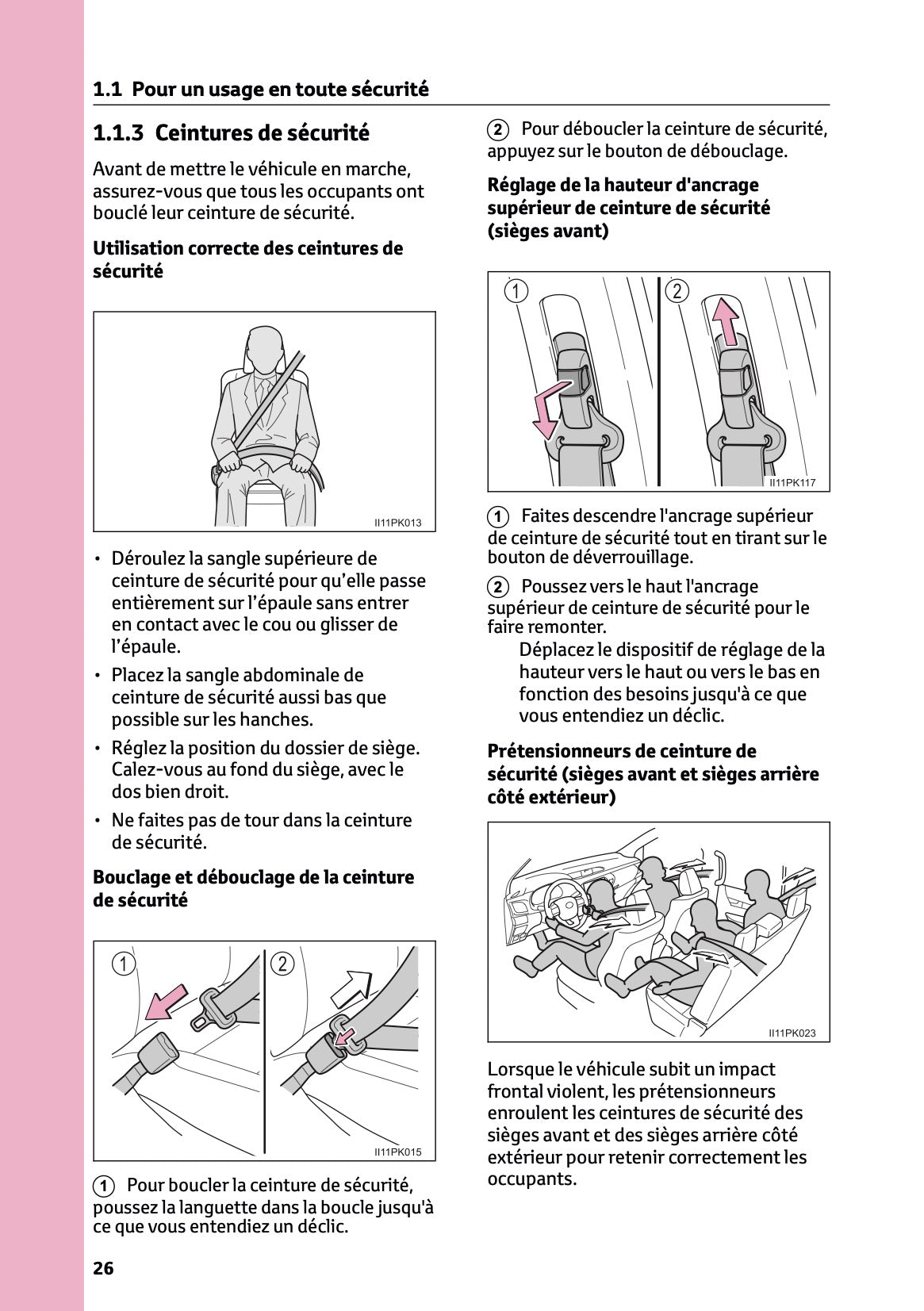 1.1 Pour un usage en toute sécurité

1.1.3 Ceintures de sécurité

Avant de mettre le véhicule en marche, assurez-vous que tous les occupants ont bouclé leur ceinture de sécurité.

Utilisation correcte des ceintures de sécurité

II11PK013

• Déroulez la sangle supérieure de ceinture de sécurité pour qu'elle passe entièrement sur l'épaule sans entrer en contact avec le cou ou glisser de l'épaule.

• Placez la sangle abdominale de ceinture de sécurité aussi bas que possible sur les hanches.

• Réglez la position du dossier de siège. Calez-vous au fond du siège, avec le dos bien droit.

• Ne faites pas de tour dans la ceinture de sécurité.

Bouclage et débouclage de la ceinture de sécurité

1 2

II11PK015

1 Pour boucler la ceinture de sécurité, poussez la languette dans la boucle jusqu'à ce que vous entendiez un déclic.

2 Pour déboucler la ceinture de sécurité, appuyez sur le bouton de débouclage.

Réglage de la hauteur d'ancrage supérieur de ceinture de sécurité (sièges avant)

1 2

II11PK117

1 Faites descendre l'ancrage supérieur de ceinture de sécurité tout en tirant sur le bouton de déverrouillage.

2 Poussez vers le haut l'ancrage supérieur de ceinture de sécurité pour le faire remonter.

Déplacez le dispositif de réglage de la hauteur vers le haut ou vers le bas en fonction des besoins jusqu'à ce que vous entendiez un déclic.

Prétensionneurs de ceinture de sécurité (sièges avant et sièges arrière côté extérieur)

II11PK023

Lorsque le véhicule subit un impact frontal violent, les prétensionneurs enroulent les ceintures de sécurité des sièges avant et des sièges arrière côté extérieur pour retenir correctement les occupants.

26