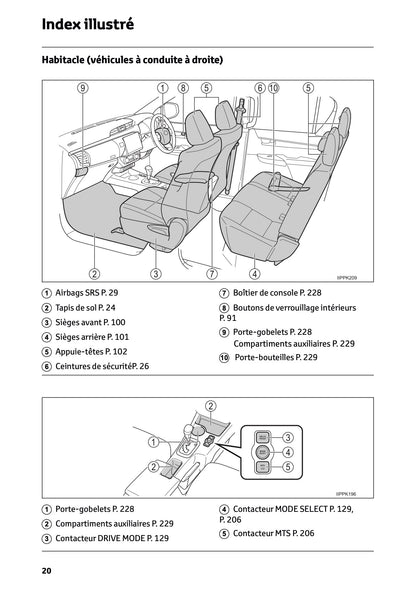 Index illustré

Habitacle (véhicules à conduite à droite)

9 1 8 5 6 10 5

2 3 7 4

IIPPK209

1 Airbags SRS P. 29
2 Tapis de sol P. 24
3 Sièges avant P. 100
4 Sièges arrière P. 101
5 Appuie-têtes P. 102
6 Ceintures de sécuritéP. 26

7 Boîtier de console P. 228
8 Boutons de verrouillage intérieurs P. 91
9 Porte-gobelets P. 228
Compartiments auxiliaires P. 229
10 Porte-bouteilles P. 229

2 1 2 3 4 5

IIPPK196

1 Porte-gobelets P. 228
2 Compartiments auxiliaires P. 229
3 Contacteur DRIVE MODE P. 129

4 Contacteur MODE SELECT P. 129, P. 206
5 Contacteur MTS P. 206

20