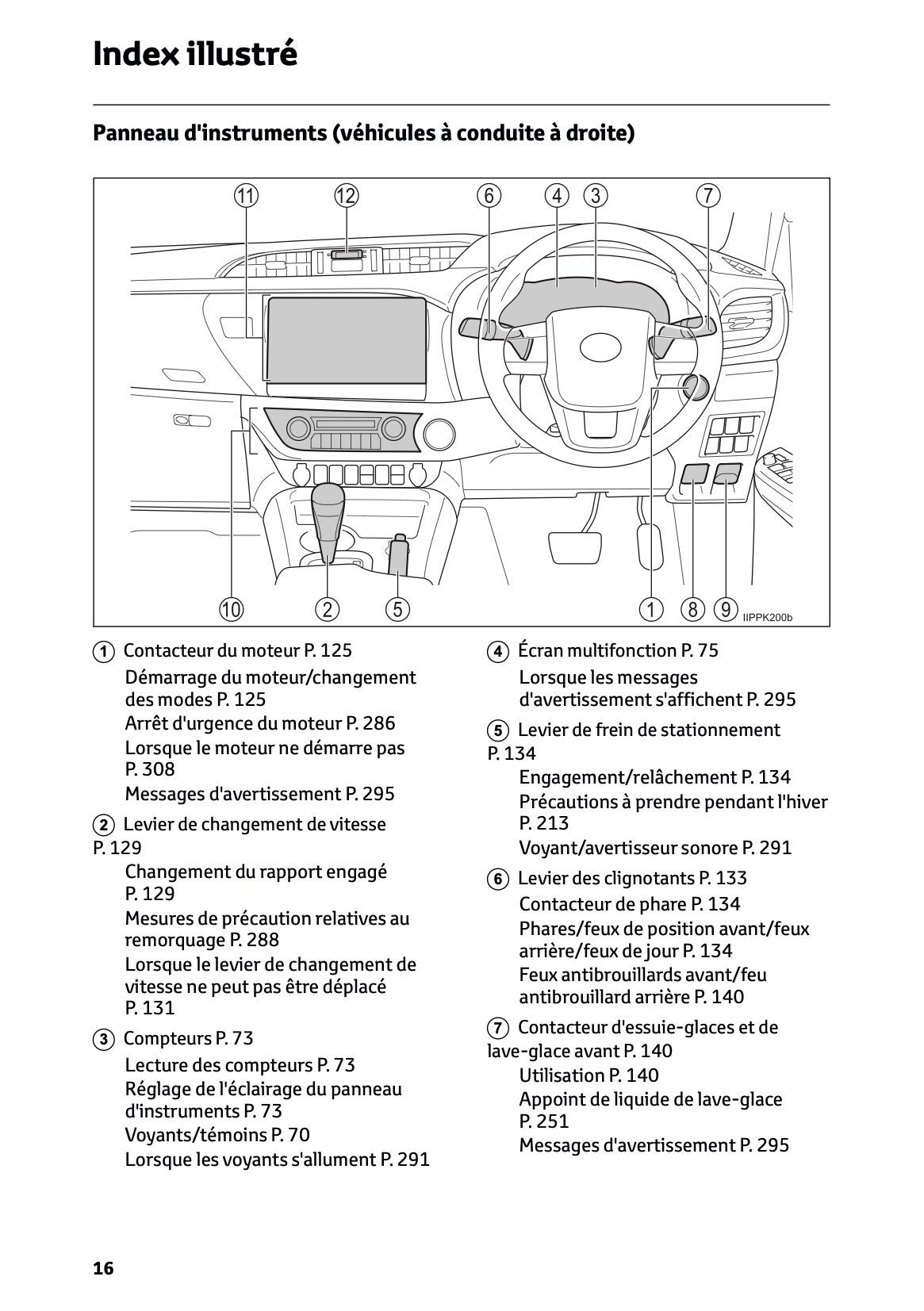 Index illustré

Panneau d'instruments (véhicules à conduite à droite)

11 12 6 4 3 7

10 2 5 1 8 9 IIPPK200b

1 Contacteur du moteur P. 125
Démarrage du moteur/changement des modes P. 125
Arrêt d'urgence du moteur P. 286
Lorsque le moteur ne démarre pas P. 308
Messages d'avertissement P. 295

2 Levier de changement de vitesse P. 129
Changement du rapport engagé P. 129
Mesures de précaution relatives au remorquage P. 288
Lorsque le levier de changement de vitesse ne peut pas être déplacé P. 131

3 Compteurs P. 73
Lecture des compteurs P. 73
Réglage de l'éclairage du panneau d'instruments P. 73
Voyants/témoins P. 70
Lorsque les voyants s'allument P. 291

4 Écran multifonction P. 75
Lorsque les messages d'avertissement s'affichent P. 295

5 Levier de frein de stationnement P. 134
Engagement/relâchement P. 134
Précautions à prendre pendant l'hiver P. 213
Voyant/avertisseur sonore P. 291

6 Levier des clignotants P. 133
Contacteur de phare P. 134
Phares/feux de position avant/feux arrière/feux de jour P. 134
Feux antibrouillards avant/feu antibrouillard arrière P. 140

7 Contacteur d'essuie-glaces et de lave-glace avant P. 140
Utilisation P. 140
Appoint de liquide de lave-glace P. 251
Messages d'avertissement P. 295

16