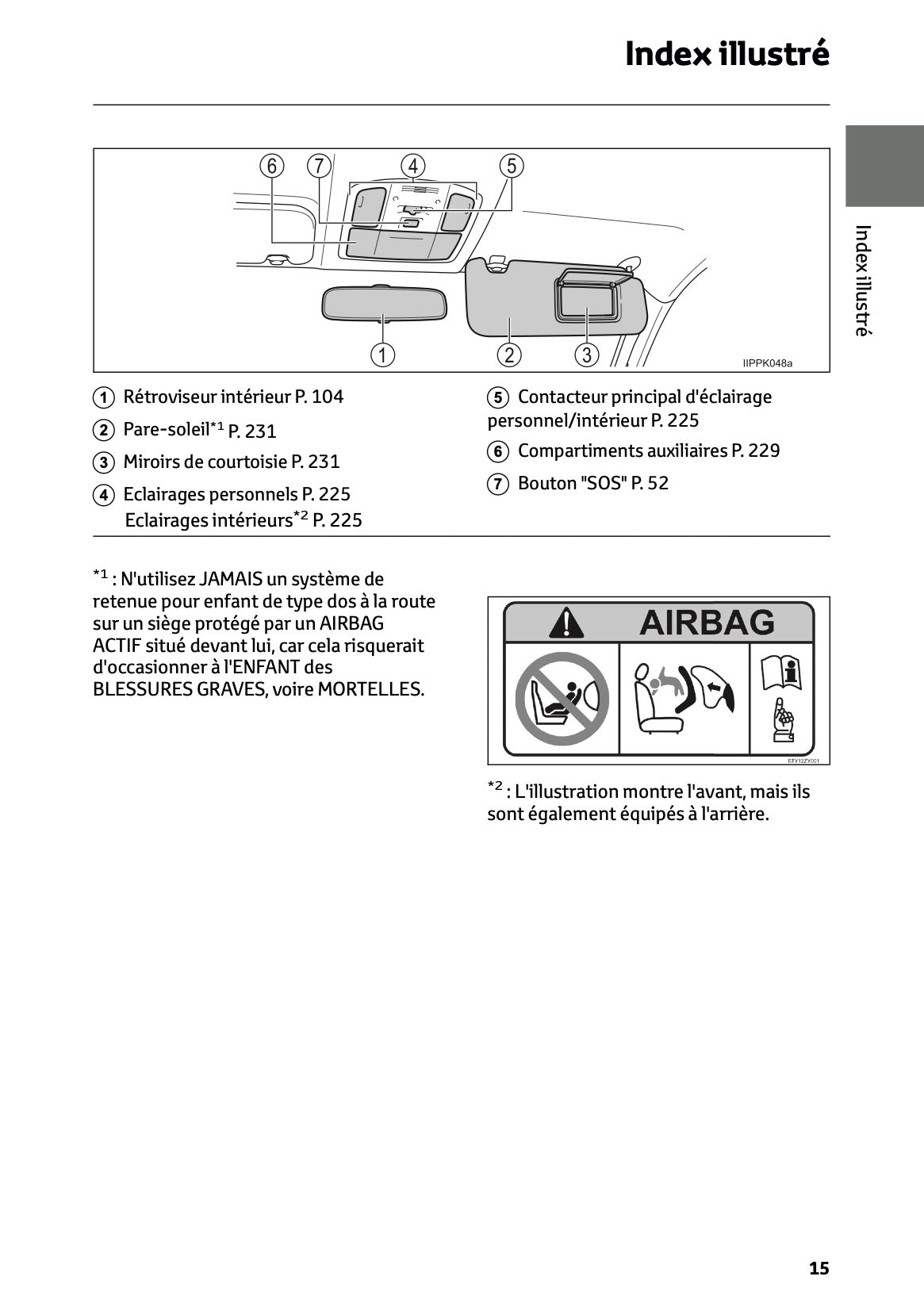 Index illustré

Index illustré

6 7 4 5

1 2 3

IIPPK048a

1 Rétroviseur intérieur P. 104

2 Pare-soleil$^{*1}$ P. 231

3 Miroirs de courtoisie P. 231

4 Eclairages personnels P. 225
Eclairages intérieurs$^{*2}$ P. 225

5 Contacteur principal d'éclairage personnel/intérieur P. 225

6 Compartiments auxiliaires P. 229

7 Bouton "SOS" P. 52

$^{*1}$ : N'utilisez JAMAIS un système de retenue pour enfant de type dos à la route sur un siège protégé par un AIRBAG ACTIF situé devant lui, car cela risquerait d'occasionner à l'ENFANT des BLESSURES GRAVES, voire MORTELLES.

AIRBAG

STY12ZY001

$^{*2}$ : L'illustration montre l'avant, mais ils sont également équipés à l'arrière.

15